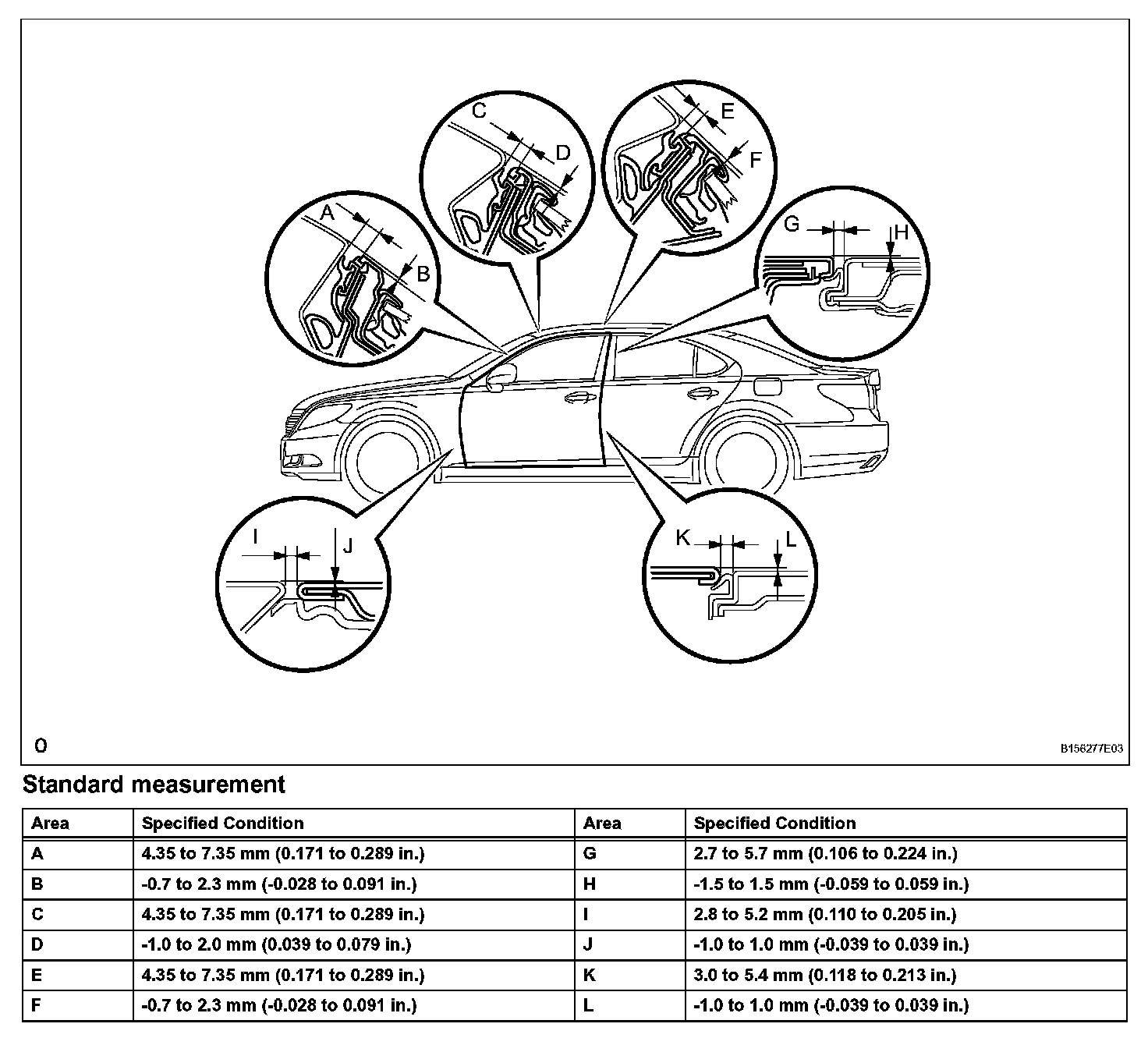 C
D
E
F
A
B
G
H
I
J
K
L
O
B156277E03

Standard measurement

| Area | Specified Condition | Area | Specified Condition |
|---|---|---|---|
| A | 4.35 to 7.35 mm (0.171 to 0.289 in.) | G | 2.7 to 5.7 mm (0.106 to 0.224 in.) |
| B | -0.7 to 2.3 mm (-0.028 to 0.091 in.) | H | -1.5 to 1.5 mm (-0.059 to 0.059 in.) |
| C | 4.35 to 7.35 mm (0.171 to 0.289 in.) | I | 2.8 to 5.2 mm (0.110 to 0.205 in.) |
| D | -1.0 to 2.0 mm (0.039 to 0.079 in.) | J | -1.0 to 1.0 mm (-0.039 to 0.039 in.) |
| E | 4.35 to 7.35 mm (0.171 to 0.289 in.) | K | 3.0 to 5.4 mm (0.118 to 0.213 in.) |
| F | -0.7 to 2.3 mm (-0.028 to 0.091 in.) | L | -1.0 to 1.0 mm (-0.039 to 0.039 in.) |