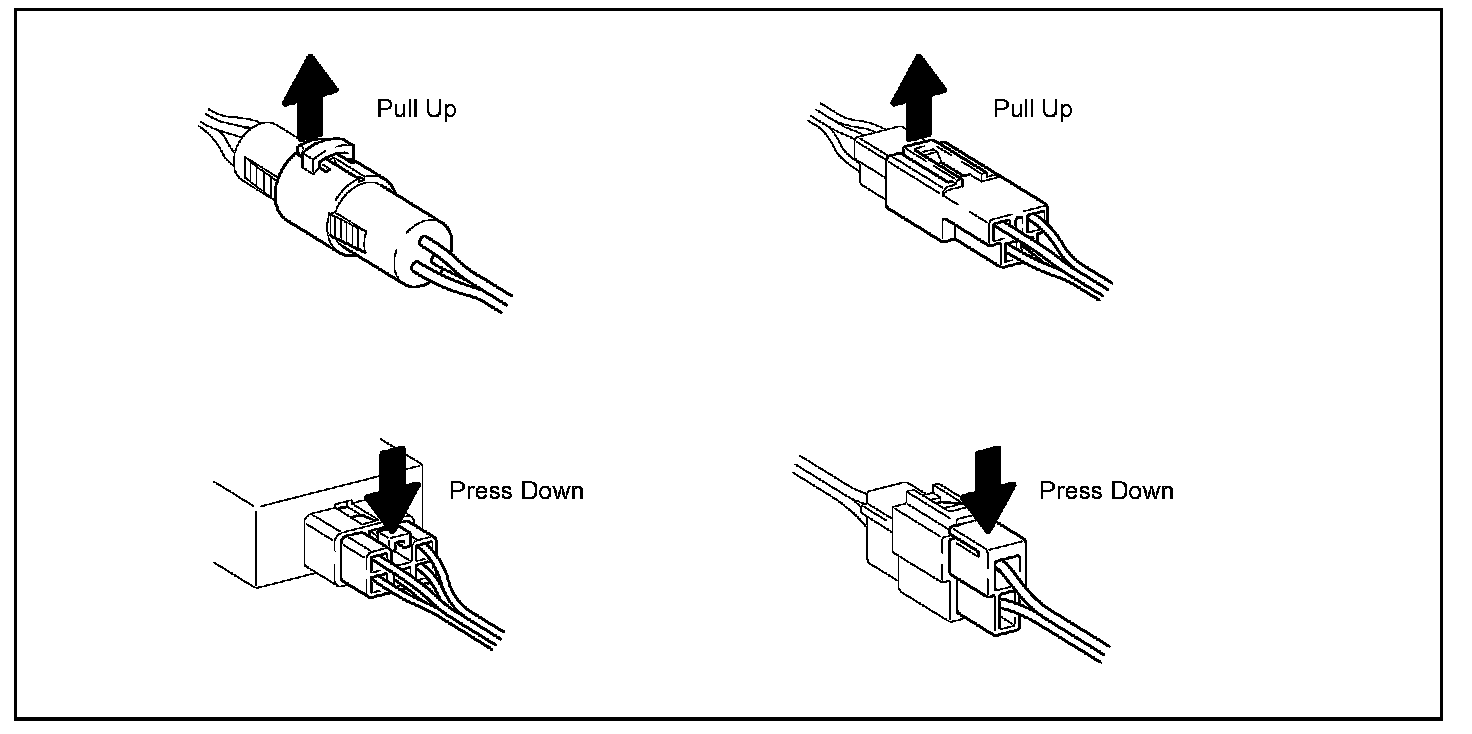 Pull Up

Pull Up

Press Down

Press Down