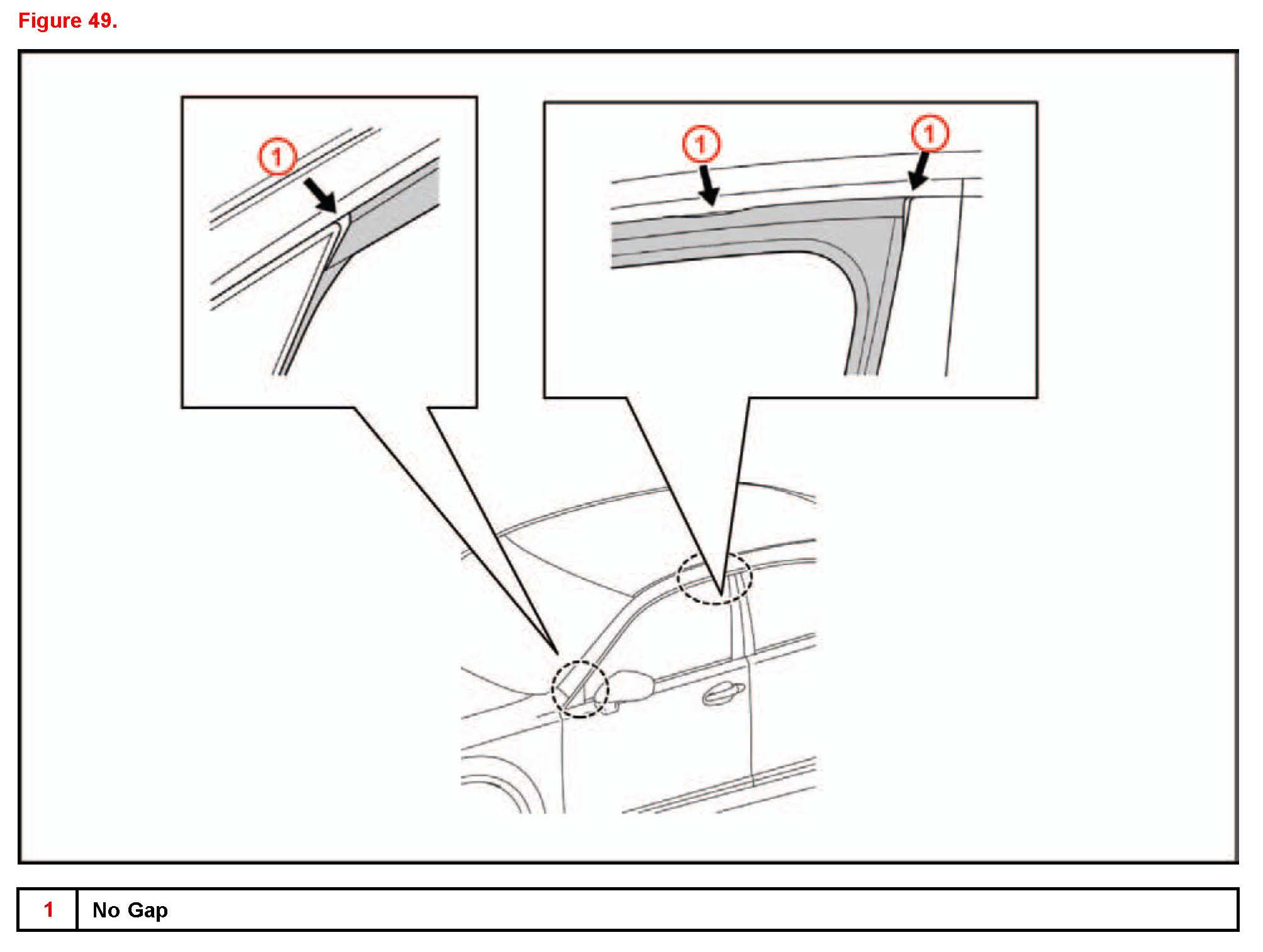 Figure 49.

1

1

1

| 1 | No Gap |
|---|---|