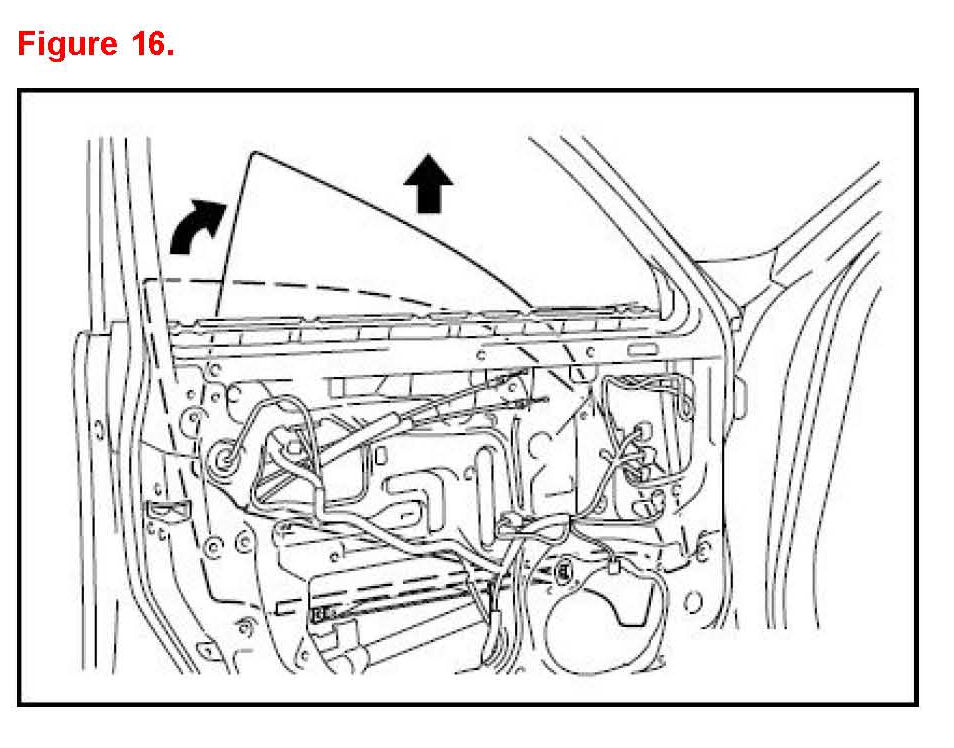 Figure 16.