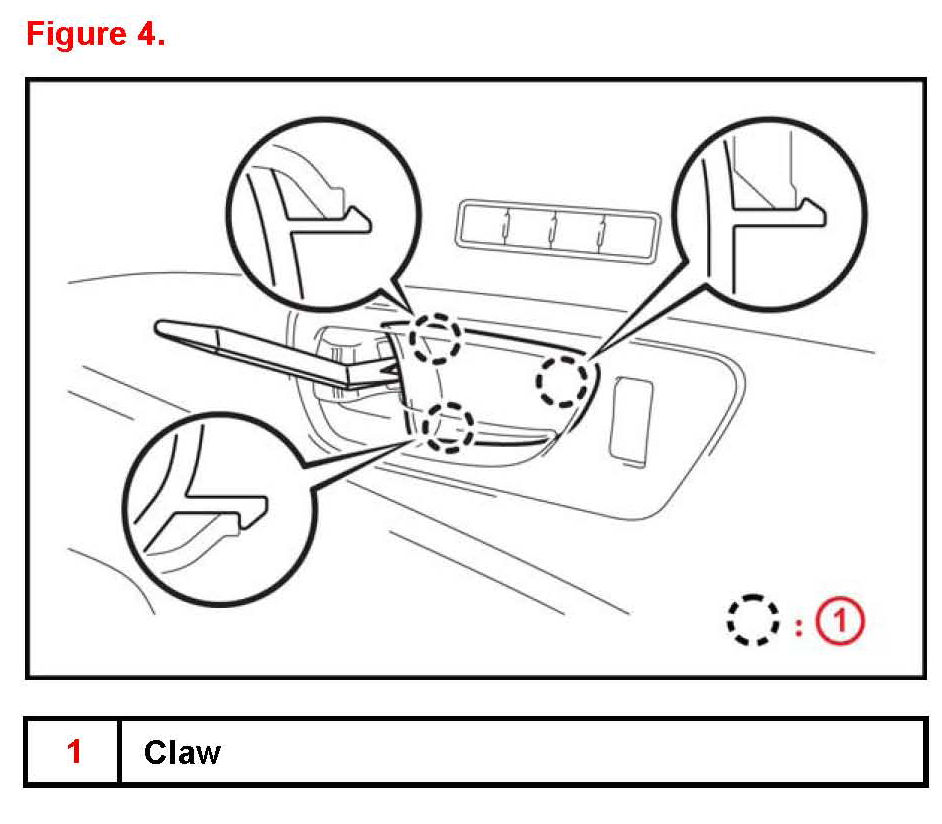 Figure 4.

: 1

| 1 | Claw |
|---|---|