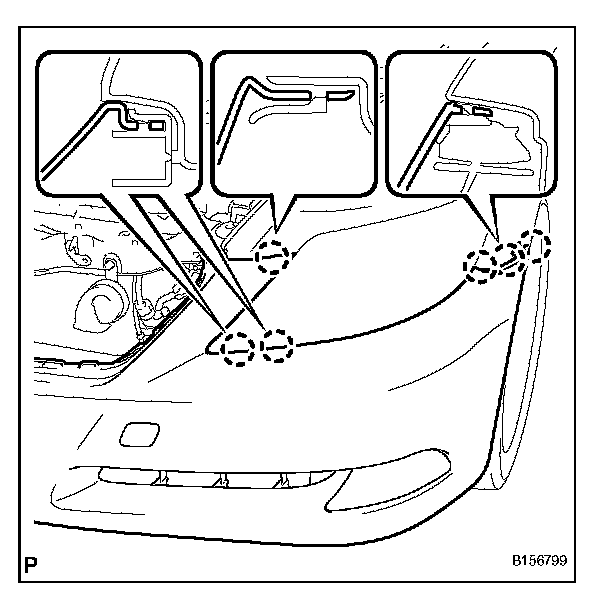 P

B156799