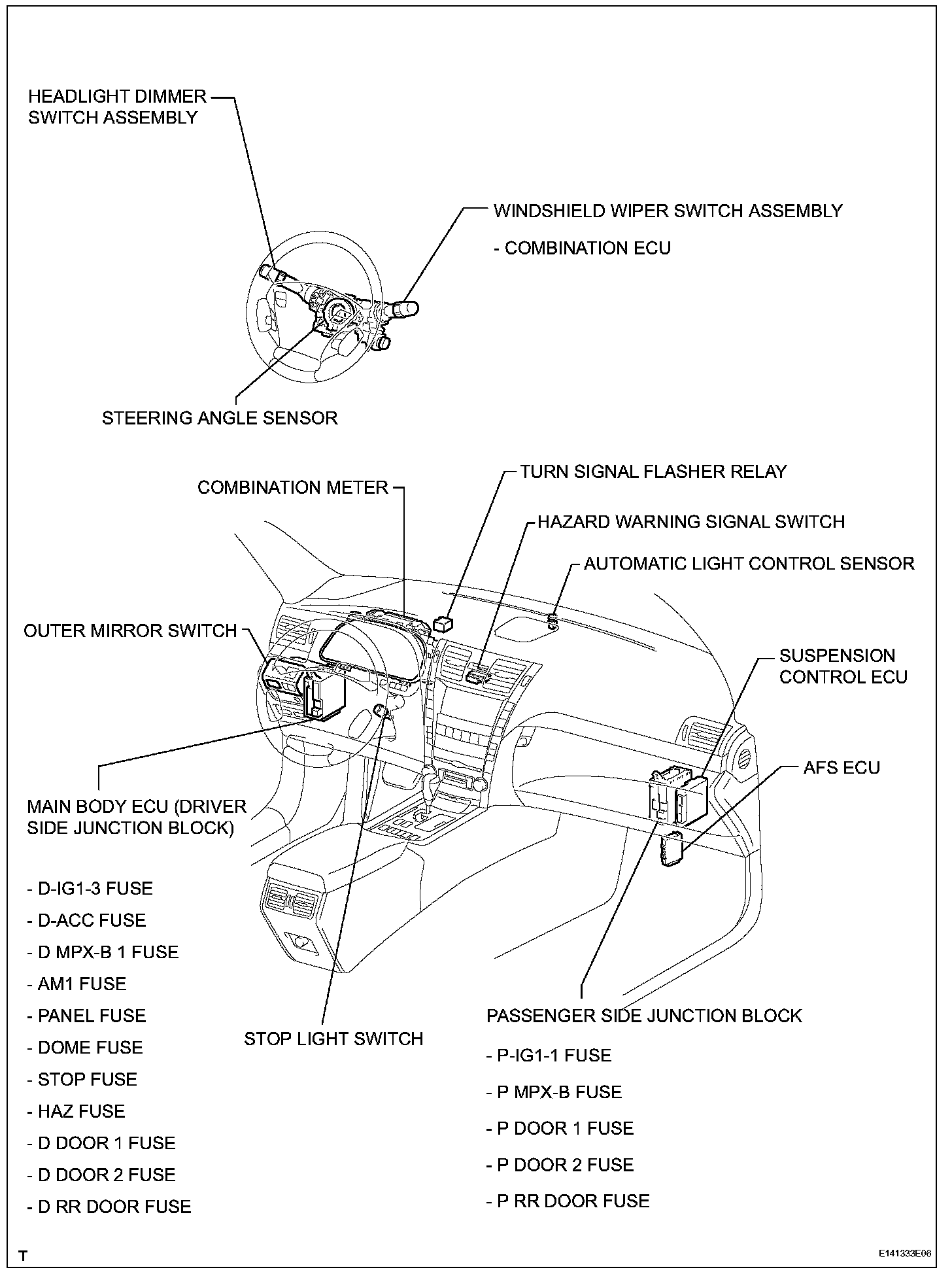 HEADLIGHT DIMMER SWITCH ASSEMBLY

WINDSHIELD WIPER SWITCH ASSEMBLY

- COMBINATION ECU

STEERING ANGLE SENSOR

COMBINATION METER

TURN SIGNAL FLASHER RELAY

HAZARD WARNING SIGNAL SWITCH

AUTOMATIC LIGHT CONTROL SENSOR

OUTER MIRROR SWITCH

SUSPENSION CONTROL ECU

AFS ECU

MAIN BODY ECU (DRIVER SIDE JUNCTION BLOCK)

- D-IG1-3 FUSE

- D-ACC FUSE

- D MPX-B 1 FUSE

- AM1 FUSE

- PANEL FUSE

- DOME FUSE

- STOP FUSE

- HAZ FUSE

- D DOOR 1 FUSE

- D DOOR 2 FUSE

- D RR DOOR FUSE

STOP LIGHT SWITCH

PASSENGER SIDE JUNCTION BLOCK

- P-IG1-1 FUSE

- P MPX-B FUSE

- P DOOR 1 FUSE

- P DOOR 2 FUSE

- P RR DOOR FUSE

T

E141333E06