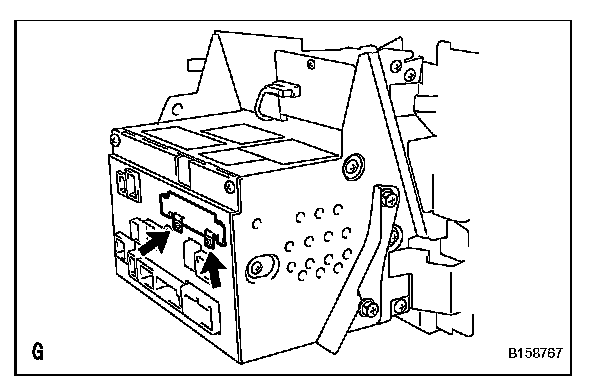 G

B158767