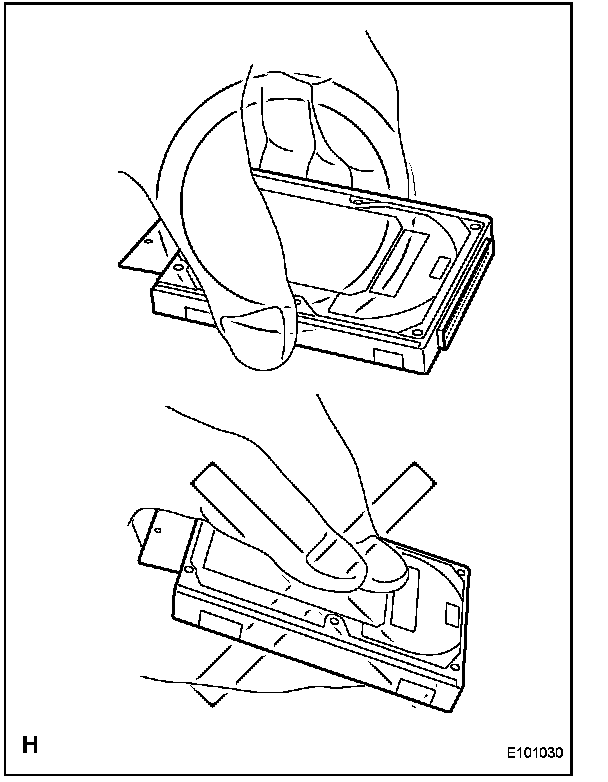 H

E101030