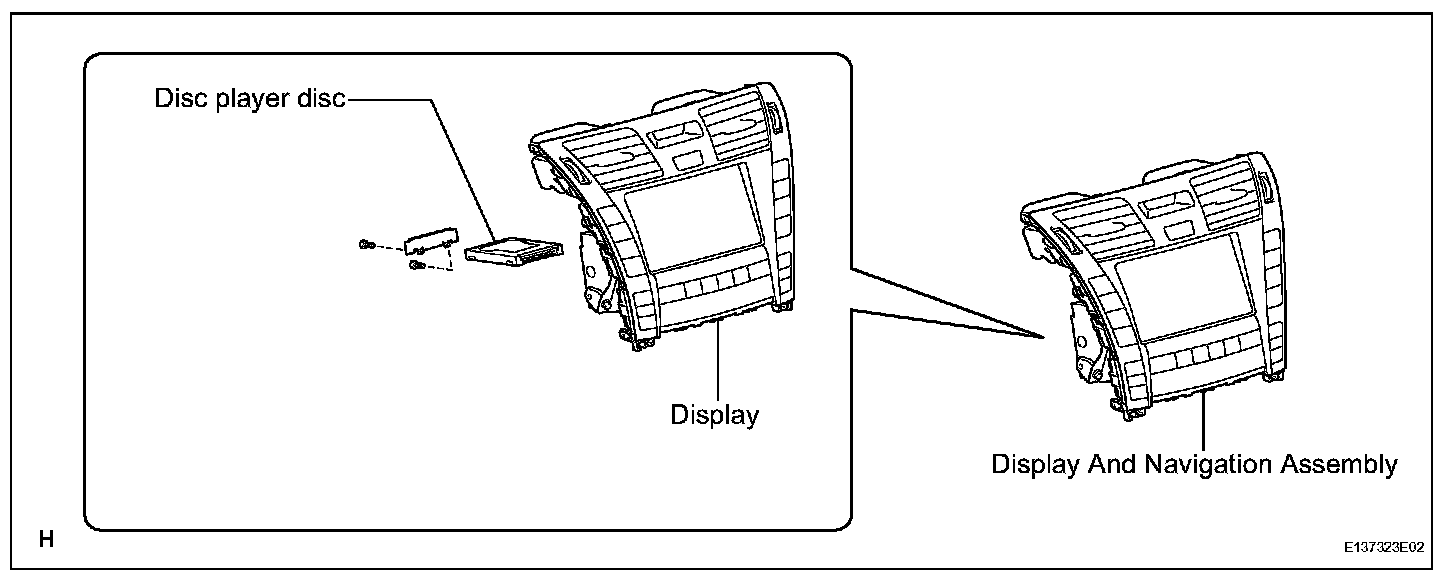 Disc player disc

Display

Display And Navigation Assembly

H

E137323E02