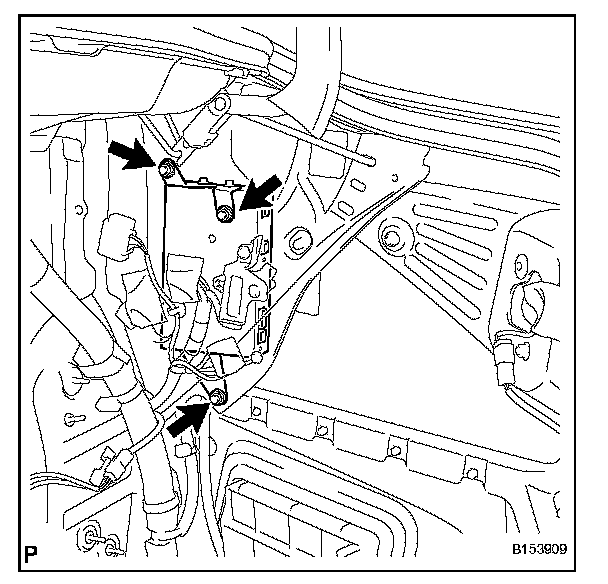 P

B153909