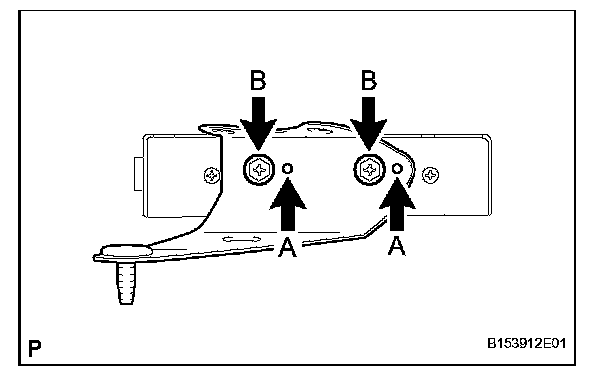 B B
A A
P B153912E01