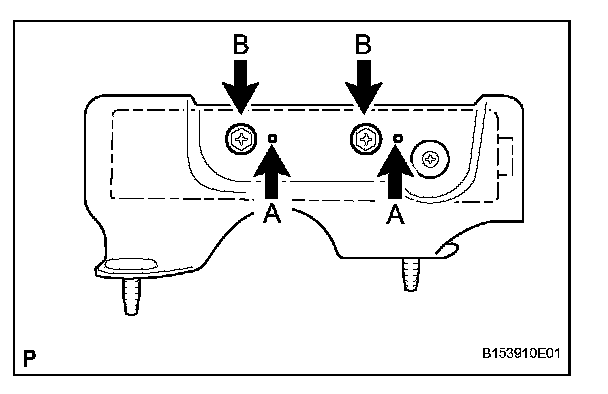 B
B
A
A
P
B153910E01