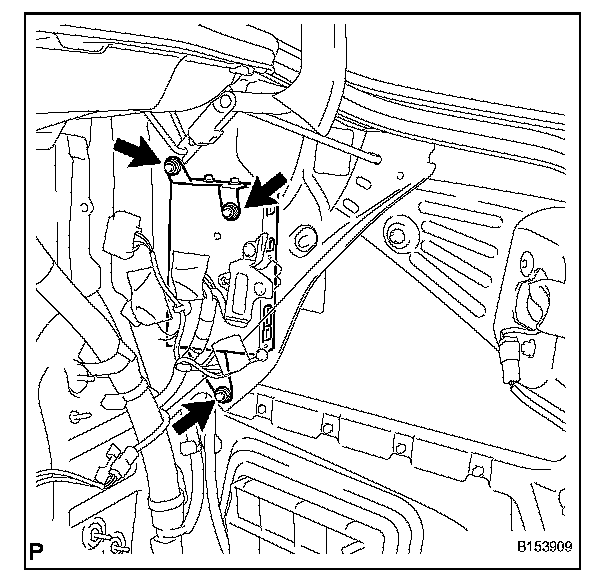 P

B153909