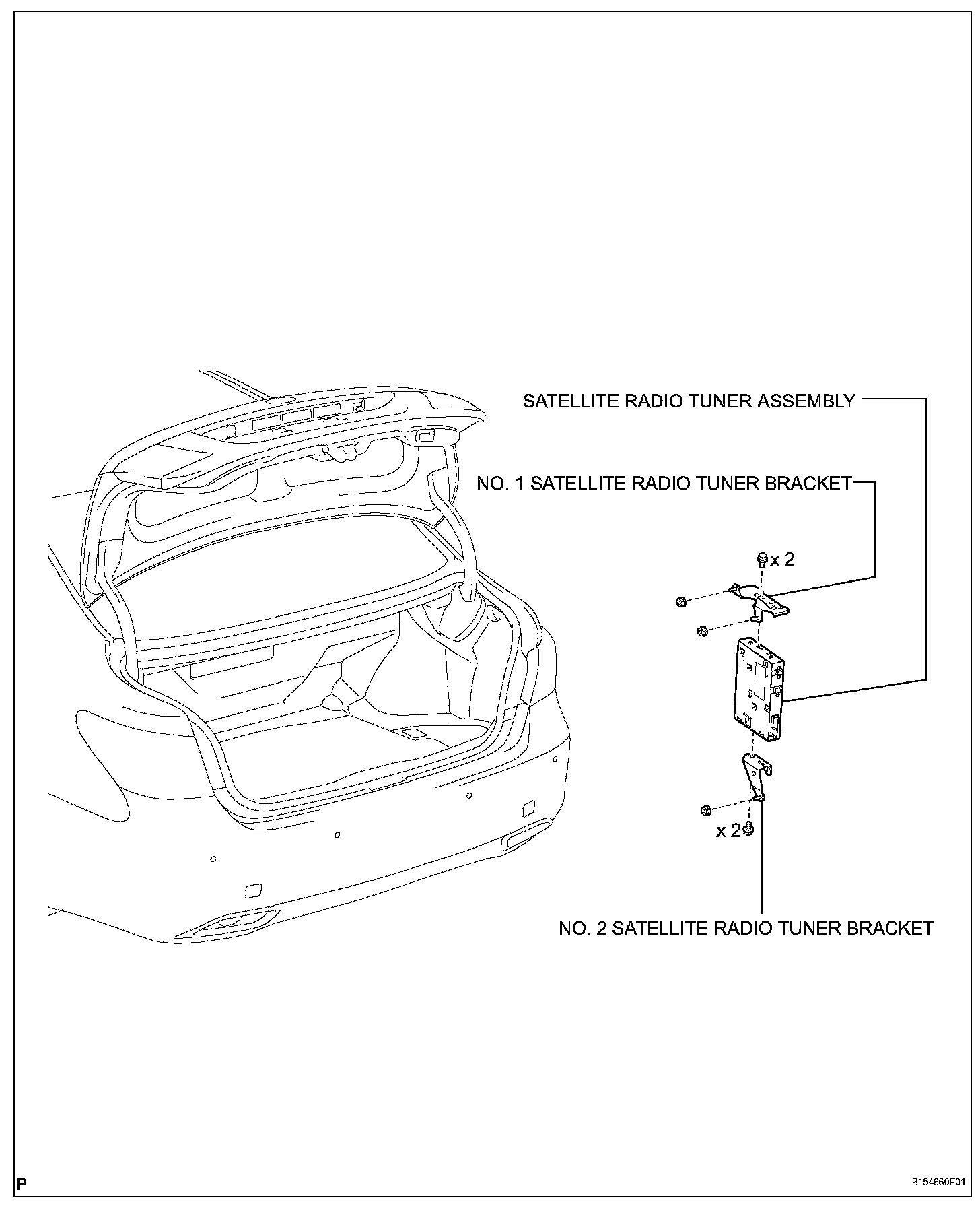 SATELLITE RADIO TUNER ASSEMBLY

NO. 1 SATELLITE RADIO TUNER BRACKET

x 2

x 2

NO. 2 SATELLITE RADIO TUNER BRACKET

P

B154660E01