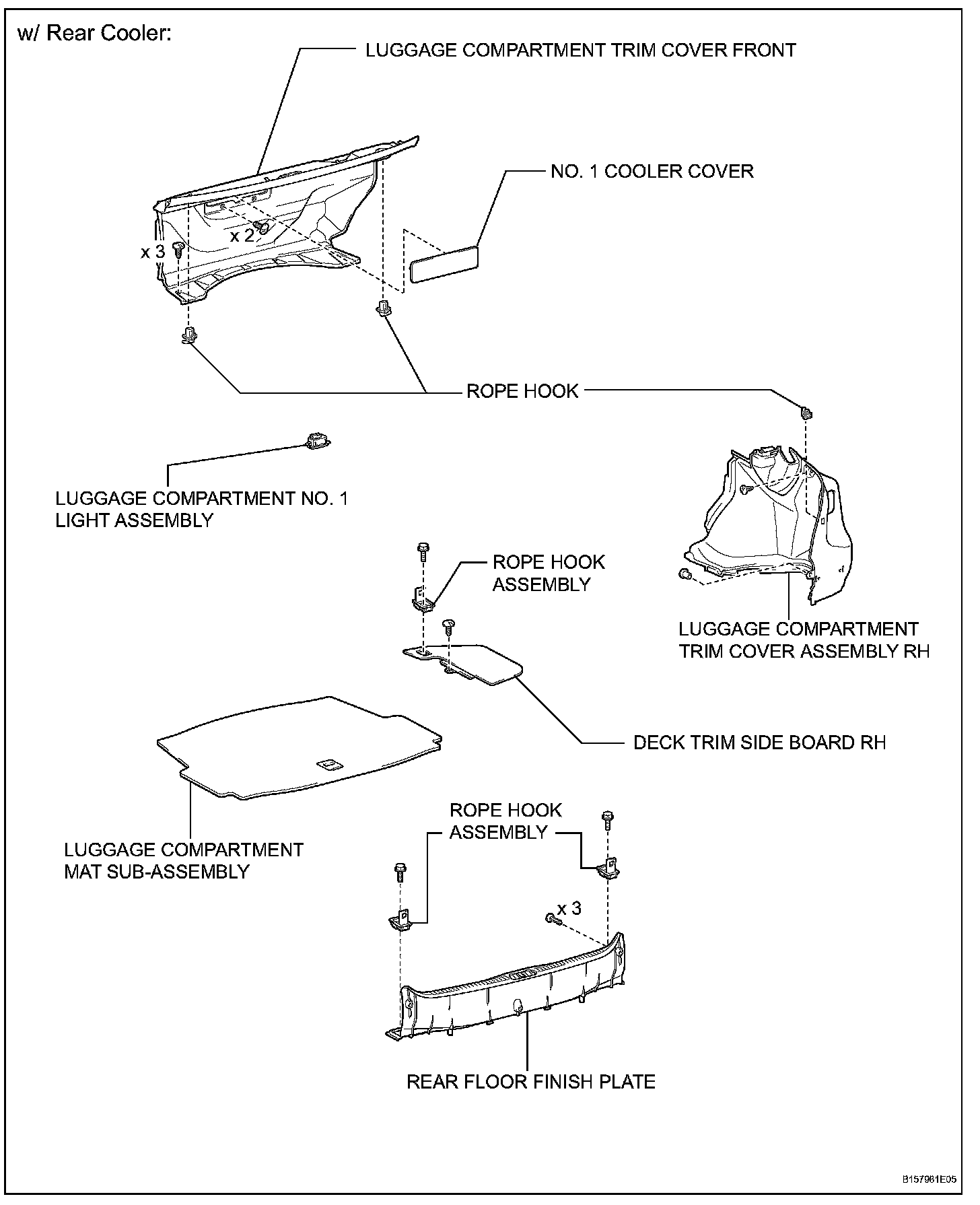 w/ Rear Cooler:

LUGGAGE COMPARTMENT TRIM COVER FRONT

NO. 1 COOLER COVER

x 2

x 3

ROPE HOOK

LUGGAGE COMPARTMENT NO. 1 LIGHT ASSEMBLY

ROPE HOOK ASSEMBLY

LUGGAGE COMPARTMENT TRIM COVER ASSEMBLY RH

DECK TRIM SIDE BOARD RH

LUGGAGE COMPARTMENT MAT SUB-ASSEMBLY

ROPE HOOK ASSEMBLY

x 3

REAR FLOOR FINISH PLATE

B157981E05