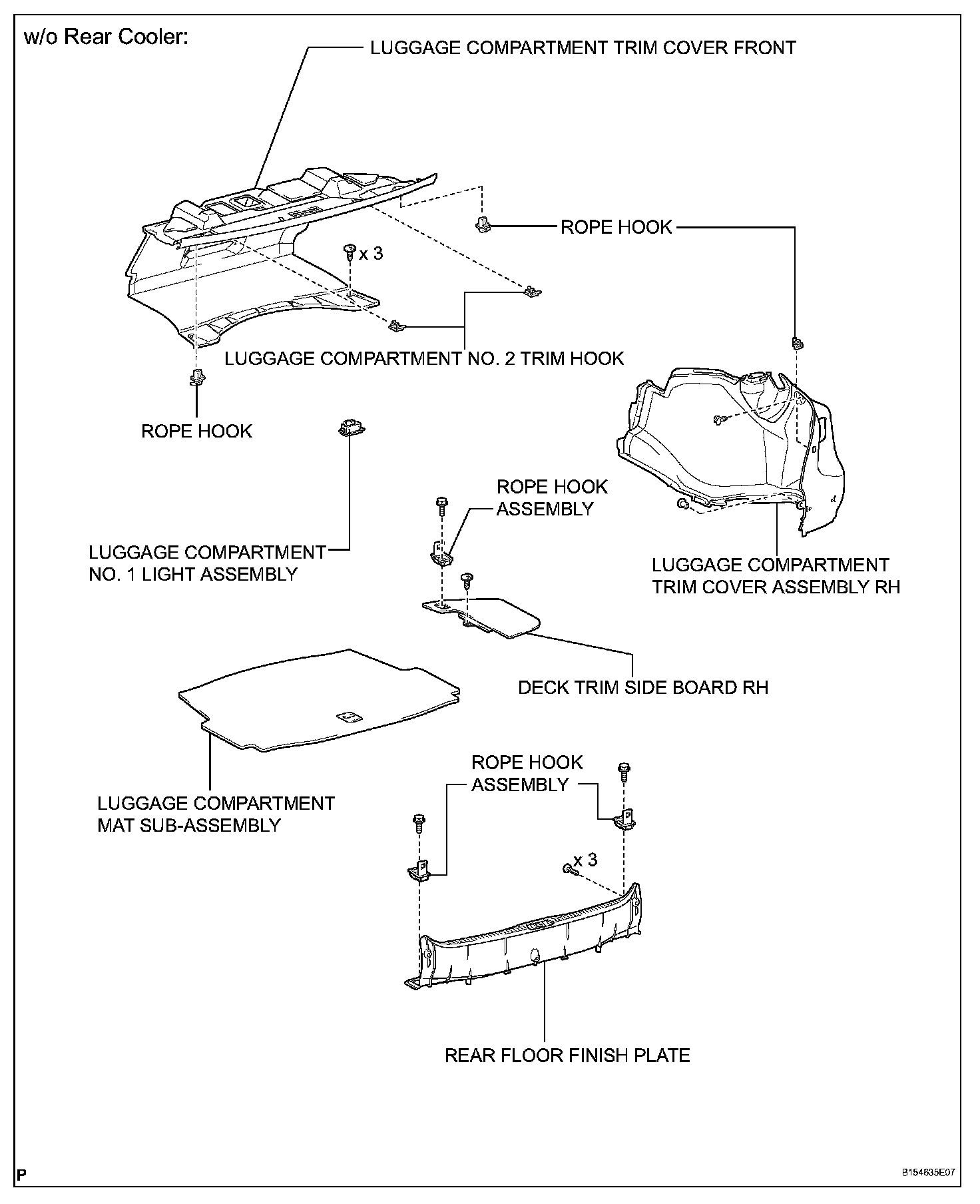 w/o Rear Cooler:

LUGGAGE COMPARTMENT TRIM COVER FRONT

ROPE HOOK

x 3

LUGGAGE COMPARTMENT NO. 2 TRIM HOOK

ROPE HOOK

ROPE HOOK ASSEMBLY

LUGGAGE COMPARTMENT NO. 1 LIGHT ASSEMBLY

LUGGAGE COMPARTMENT TRIM COVER ASSEMBLY RH

DECK TRIM SIDE BOARD RH

ROPE HOOK ASSEMBLY

LUGGAGE COMPARTMENT MAT SUB-ASSEMBLY

x 3

REAR FLOOR FINISH PLATE

P

B154635E07