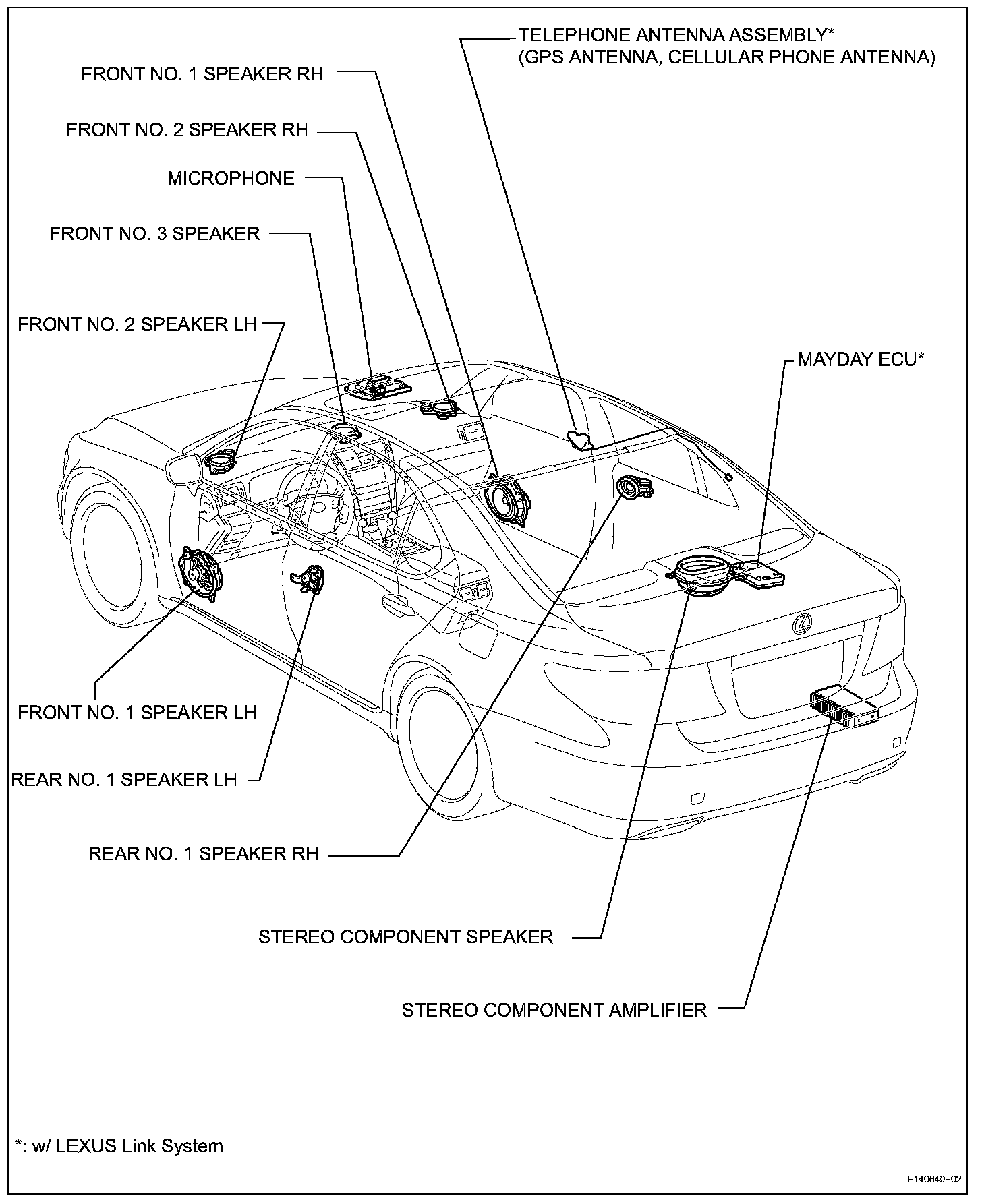 TELEPHONE ANTENNA ASSEMBLY*
(GPS ANTENNA, CELLULAR PHONE ANTENNA)

FRONT NO. 1 SPEAKER RH

FRONT NO. 2 SPEAKER RH

MICROPHONE

FRONT NO. 3 SPEAKER

FRONT NO. 2 SPEAKER LH

MAYDAY ECU*

FRONT NO. 1 SPEAKER LH

REAR NO. 1 SPEAKER LH

REAR NO. 1 SPEAKER RH

STEREO COMPONENT SPEAKER

STEREO COMPONENT AMPLIFIER

*: w/ LEXUS Link System

E140640E02