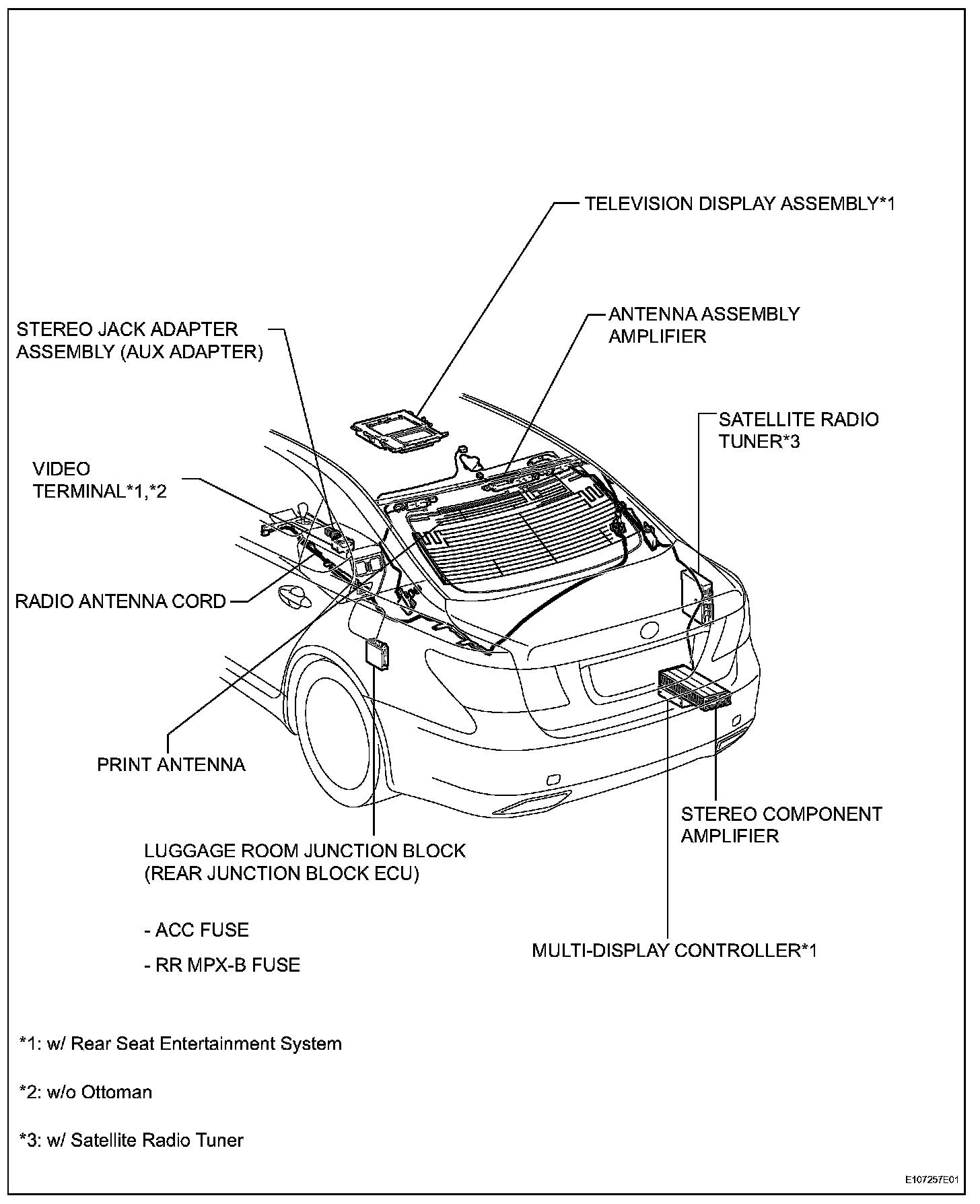 TELEVISION DISPLAY ASSEMBLY*1

ANTENNA ASSEMBLY AMPLIFIER

STEREO JACK ADAPTER ASSEMBLY (AUX ADAPTER)

SATELLITE RADIO TUNER*3

VIDEO TERMINAL*1,*2

RADIO ANTENNA CORD

PRINT ANTENNA

STEREO COMPONENT AMPLIFIER

LUGGAGE ROOM JUNCTION BLOCK (REAR JUNCTION BLOCK ECU)

- ACC FUSE

- RR MPX-B FUSE

MULTI-DISPLAY CONTROLLER*1

*1: w/ Rear Seat Entertainment System

*2: w/o Ottoman

*3: w/ Satellite Radio Tuner

E107257E01