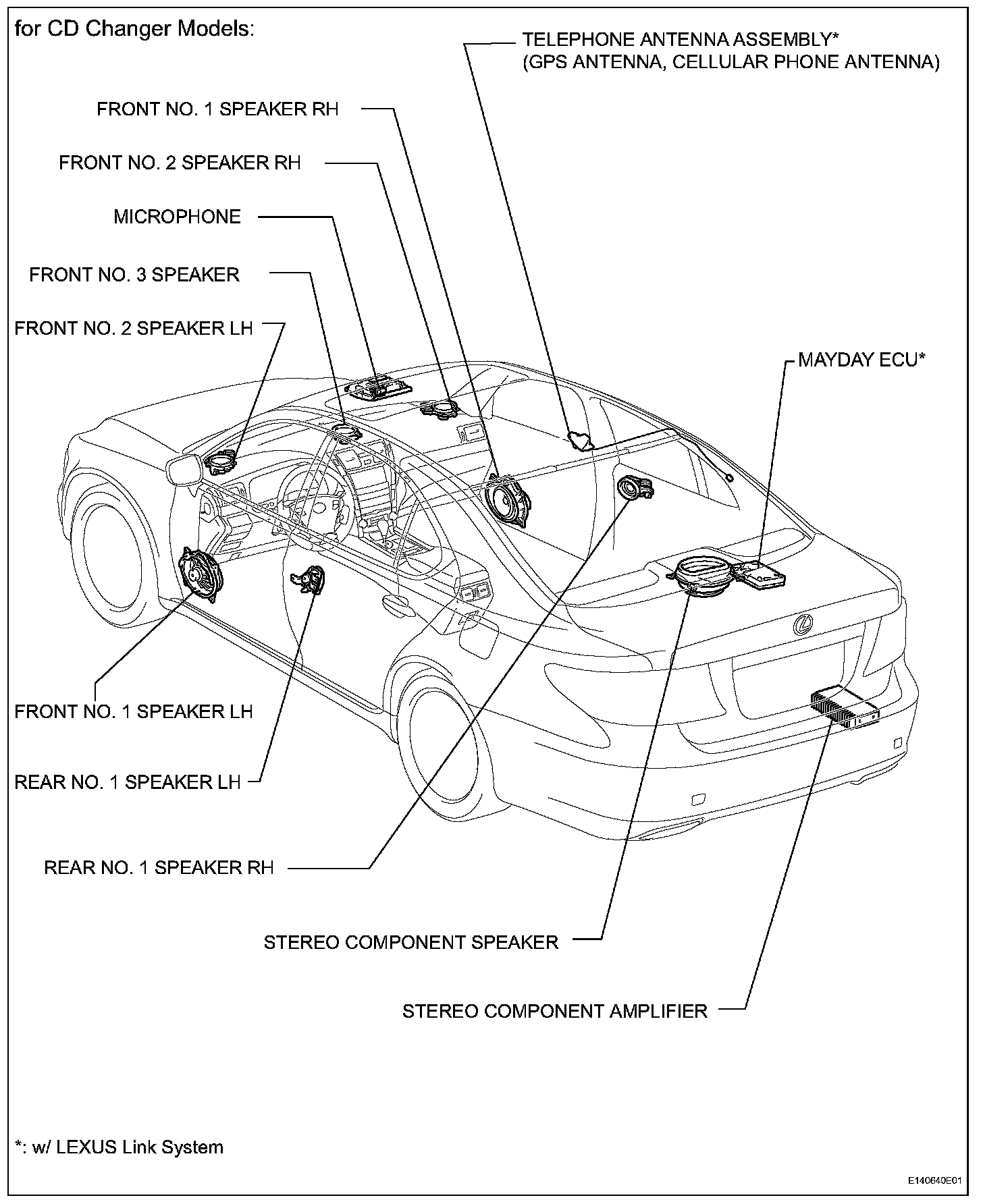 for CD Changer Models:

TELEPHONE ANTENNA ASSEMBLY*
(GPS ANTENNA, CELLULAR PHONE ANTENNA)

FRONT NO. 1 SPEAKER RH

FRONT NO. 2 SPEAKER RH

MICROPHONE

FRONT NO. 3 SPEAKER

FRONT NO. 2 SPEAKER LH

MAYDAY ECU*

FRONT NO. 1 SPEAKER LH

REAR NO. 1 SPEAKER LH

REAR NO. 1 SPEAKER RH

STEREO COMPONENT SPEAKER

STEREO COMPONENT AMPLIFIER

*: w/ LEXUS Link System

E140640E01