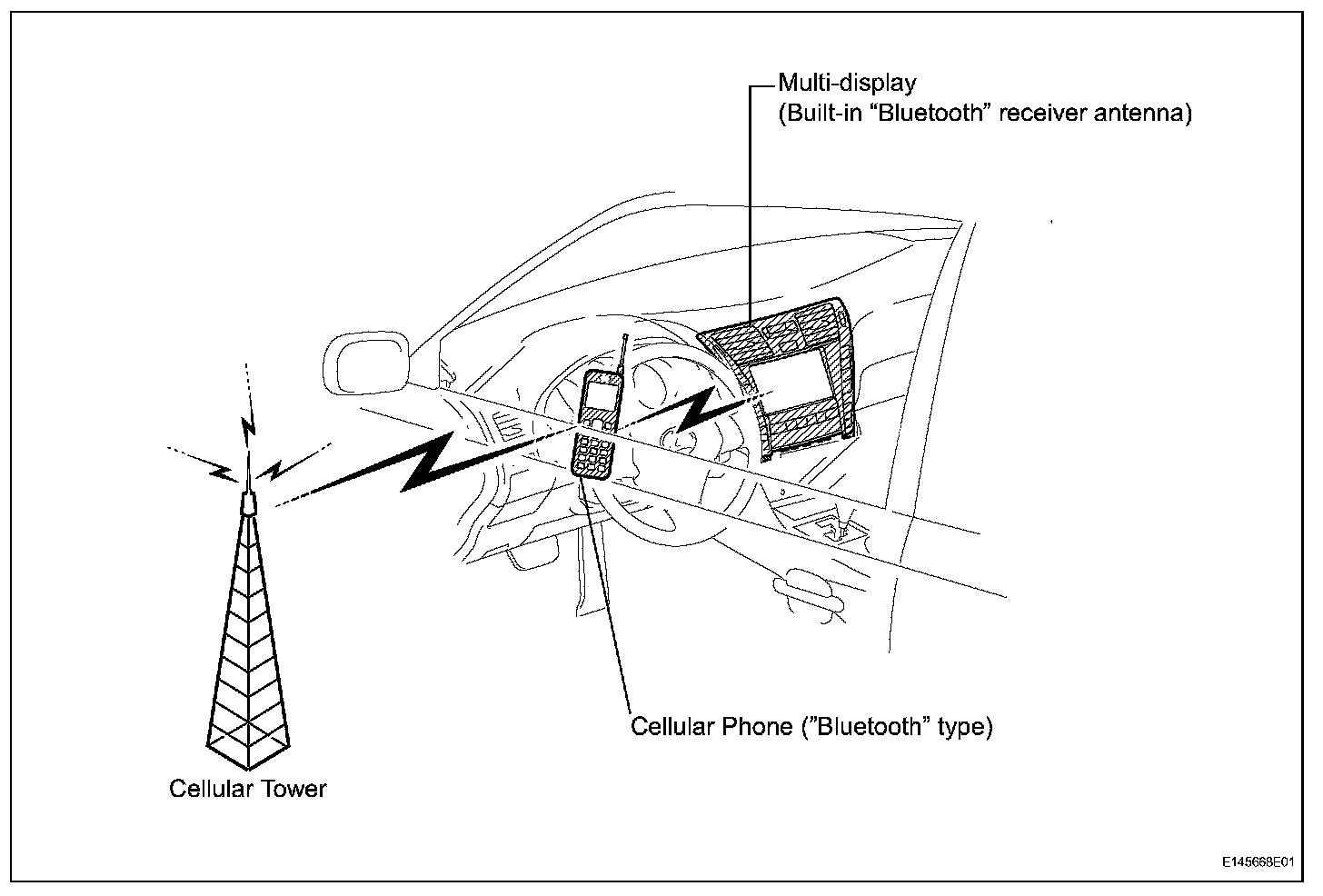 Multi-display
(Built-in “Bluetooth” receiver antenna)

Cellular Phone (”Bluetooth” type)

Cellular Tower

E145668E01