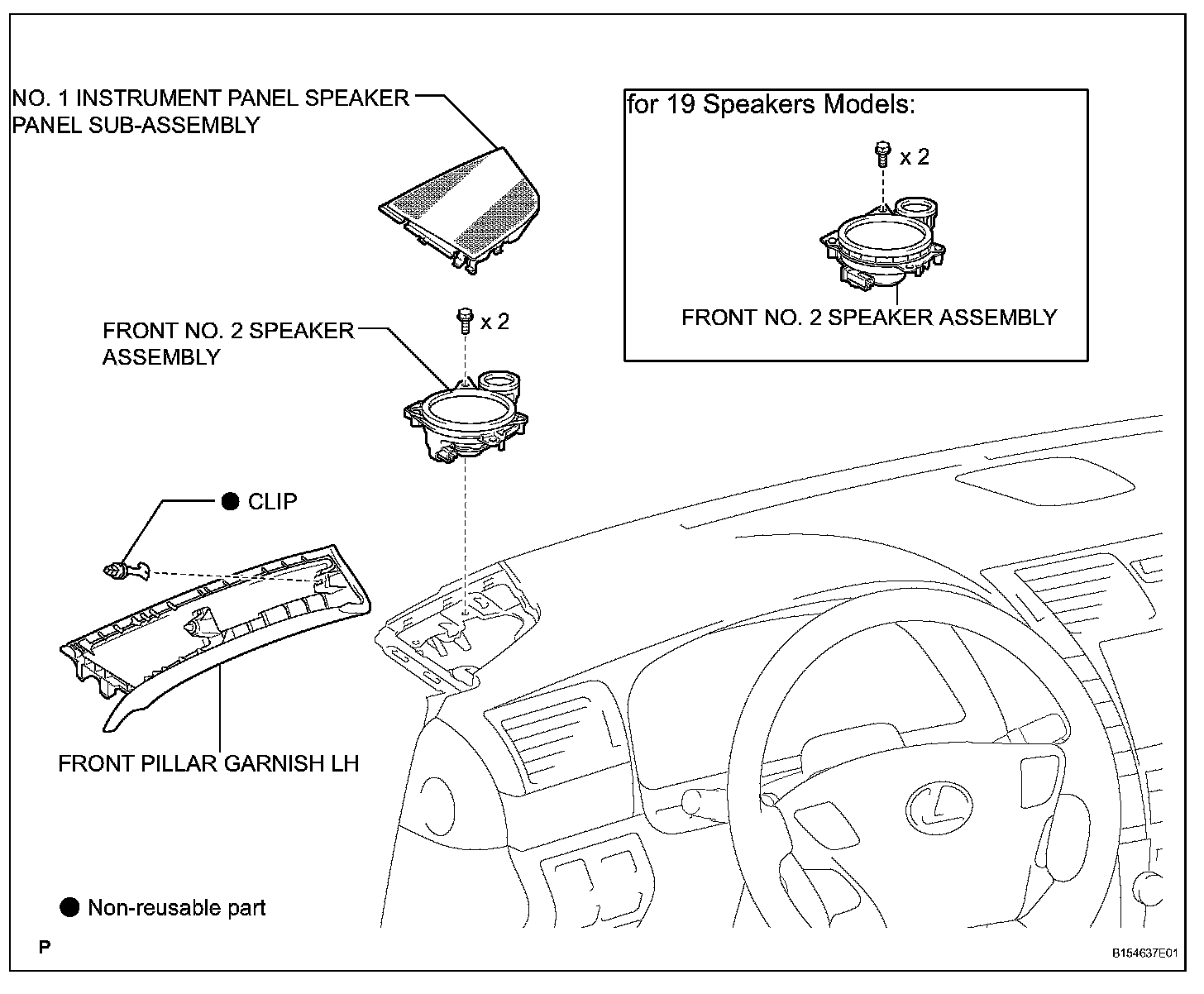 NO. 1 INSTRUMENT PANEL SPEAKER PANEL SUB-ASSEMBLY

for 19 Speakers Models:

x 2

FRONT NO. 2 SPEAKER ASSEMBLY

FRONT NO. 2 SPEAKER ASSEMBLY

x 2

● CLIP

FRONT PILLAR GARNISH LH

● Non-reusable part

P

B154637E01