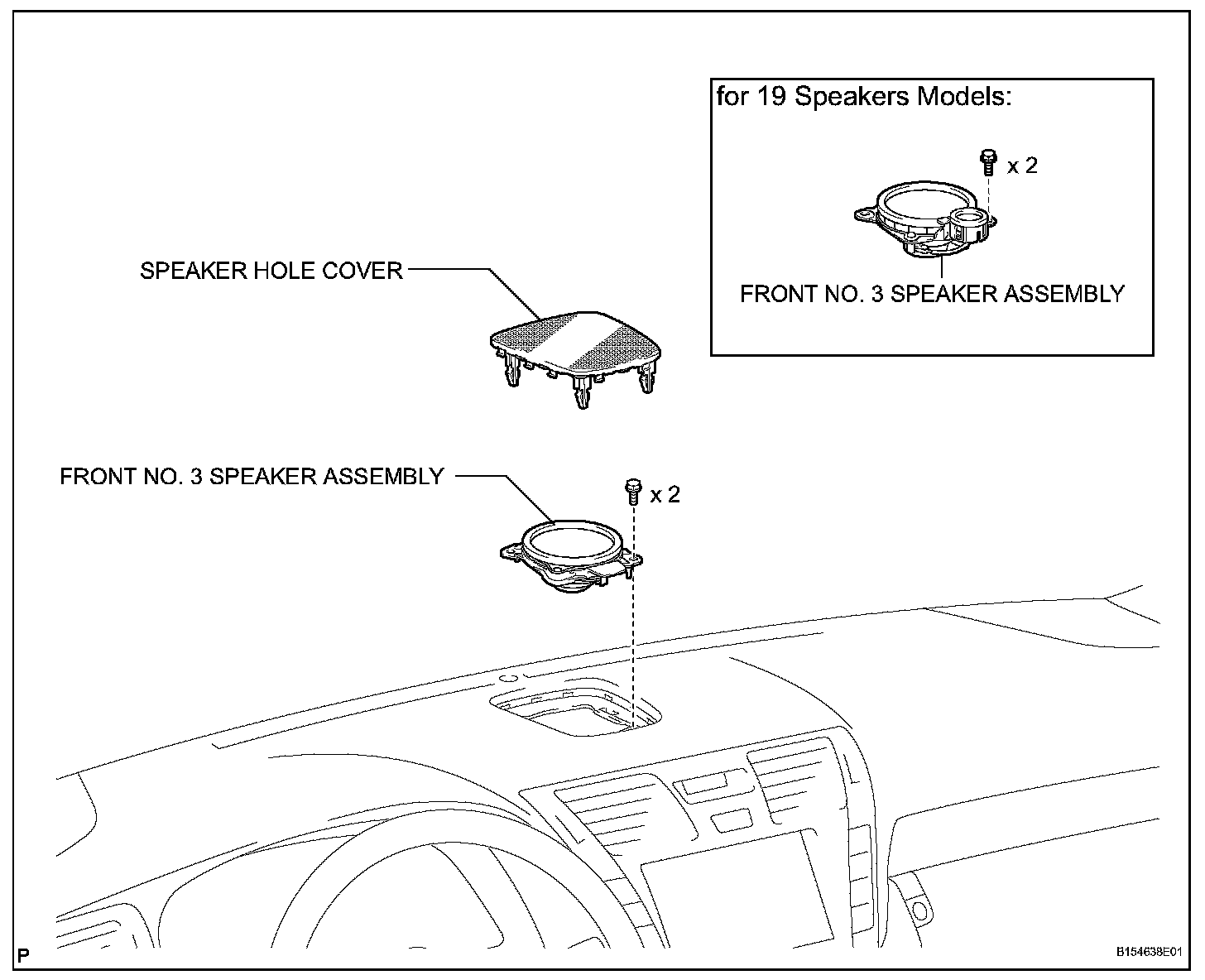 for 19 Speakers Models:

x 2

FRONT NO. 3 SPEAKER ASSEMBLY

SPEAKER HOLE COVER

FRONT NO. 3 SPEAKER ASSEMBLY

x 2

P

B154638E01