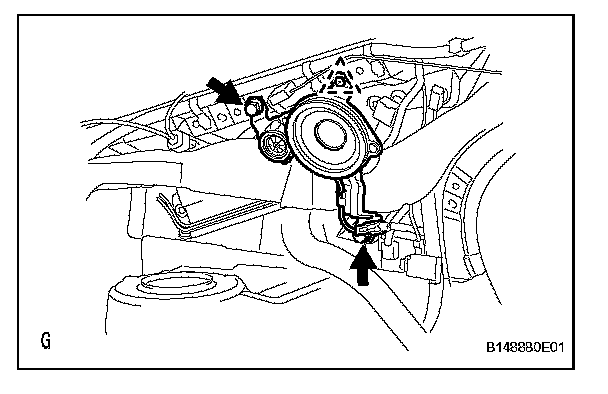 G

B148880E01