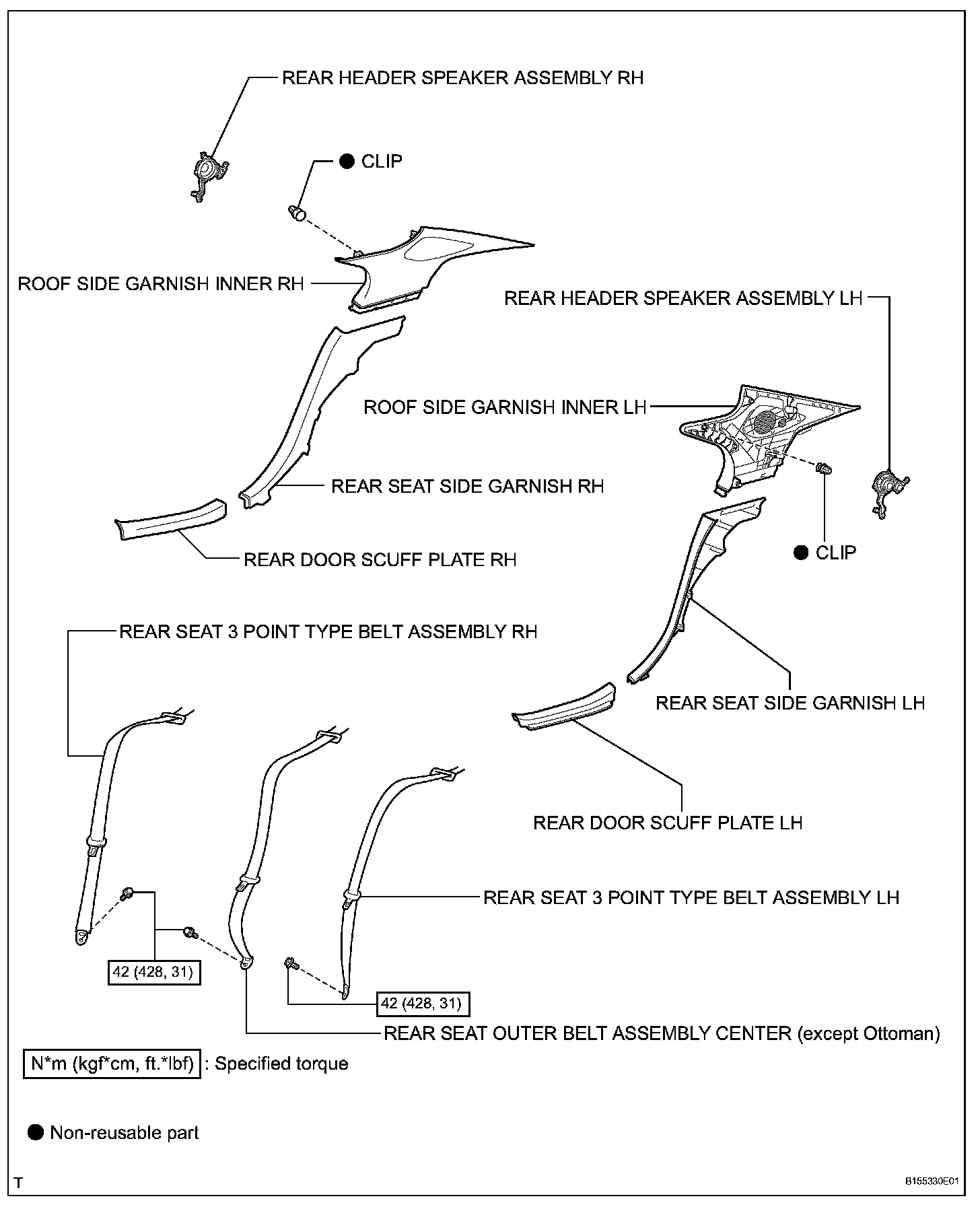 REAR HEADER SPEAKER ASSEMBLY RH

● CLIP

ROOF SIDE GARNISH INNER RH

REAR HEADER SPEAKER ASSEMBLY LH

ROOF SIDE GARNISH INNER LH

REAR SEAT SIDE GARNISH RH

REAR DOOR SCUFF PLATE RH

● CLIP

REAR SEAT 3 POINT TYPE BELT ASSEMBLY RH

REAR SEAT SIDE GARNISH LH

REAR DOOR SCUFF PLATE LH

REAR SEAT 3 POINT TYPE BELT ASSEMBLY LH

42 (428, 31)

42 (428, 31)

REAR SEAT OUTER BELT ASSEMBLY CENTER (except Ottoman)

N*m (kgf*cm, ft.*lbf) : Specified torque

● Non-reusable part

T

B155330E01