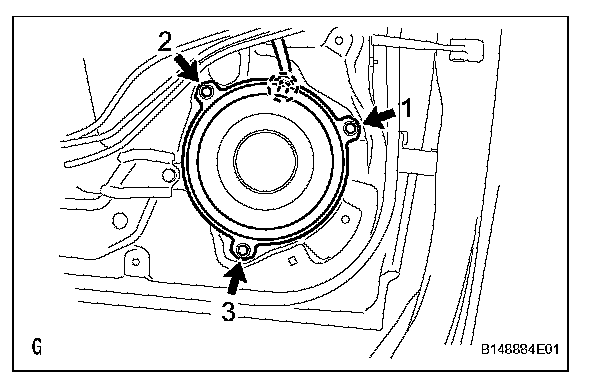 2
1
3
G
B148884E01