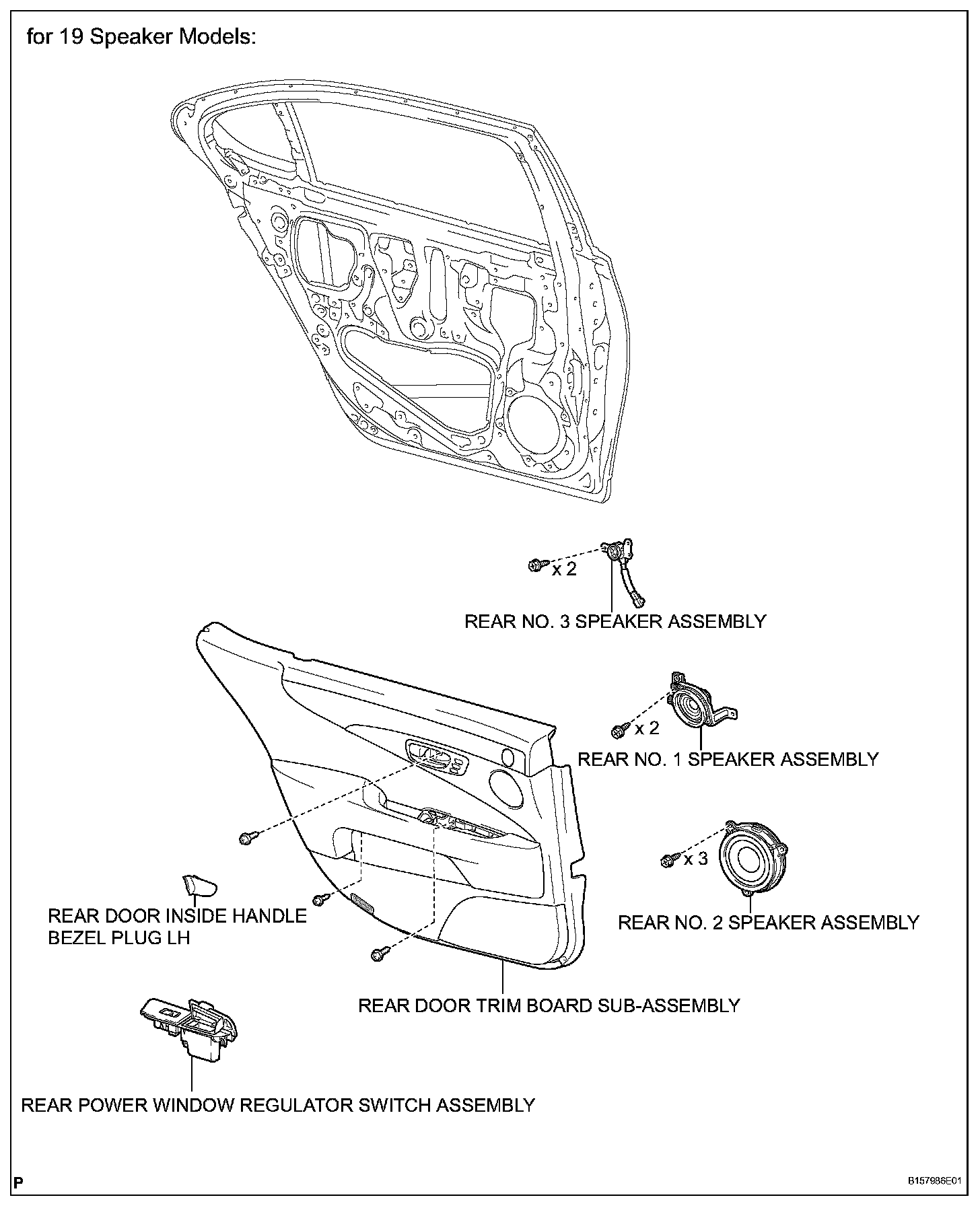 for 19 Speaker Models:

x 2

REAR NO. 3 SPEAKER ASSEMBLY

x 2

REAR NO. 1 SPEAKER ASSEMBLY

x 3

REAR NO. 2 SPEAKER ASSEMBLY

REAR DOOR INSIDE HANDLE BEZEL PLUG LH

REAR DOOR TRIM BOARD SUB-ASSEMBLY

REAR POWER WINDOW REGULATOR SWITCH ASSEMBLY

P

B157986E01