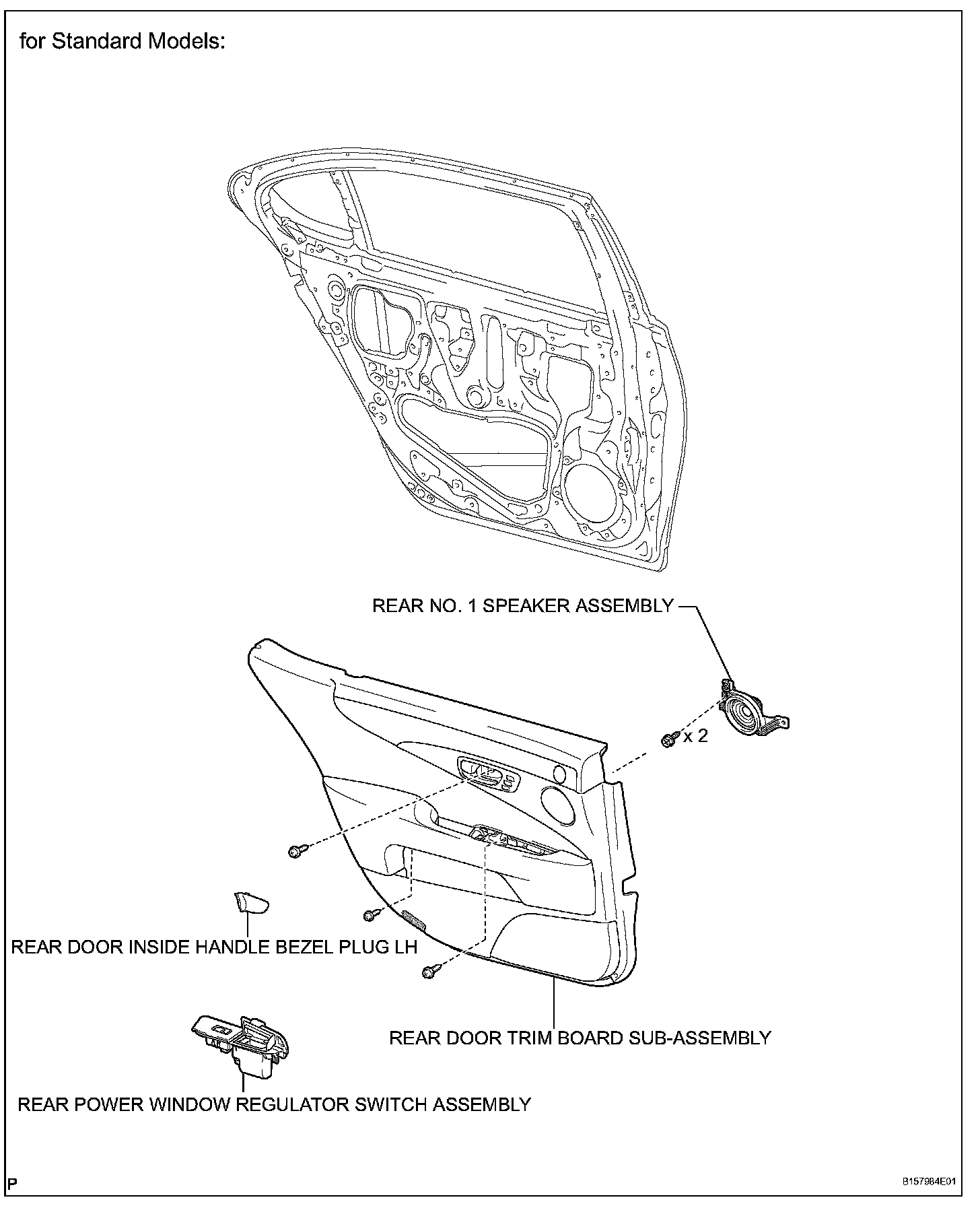 for Standard Models:

REAR NO. 1 SPEAKER ASSEMBLY

x 2

REAR DOOR INSIDE HANDLE BEZEL PLUG LH

REAR DOOR TRIM BOARD SUB-ASSEMBLY

REAR POWER WINDOW REGULATOR SWITCH ASSEMBLY

P

B157984E01