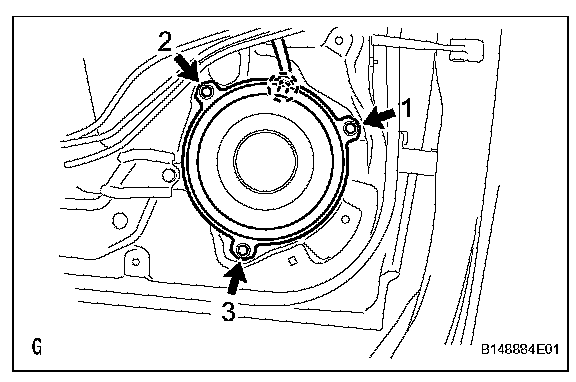 2
1
3
G
B148884E01