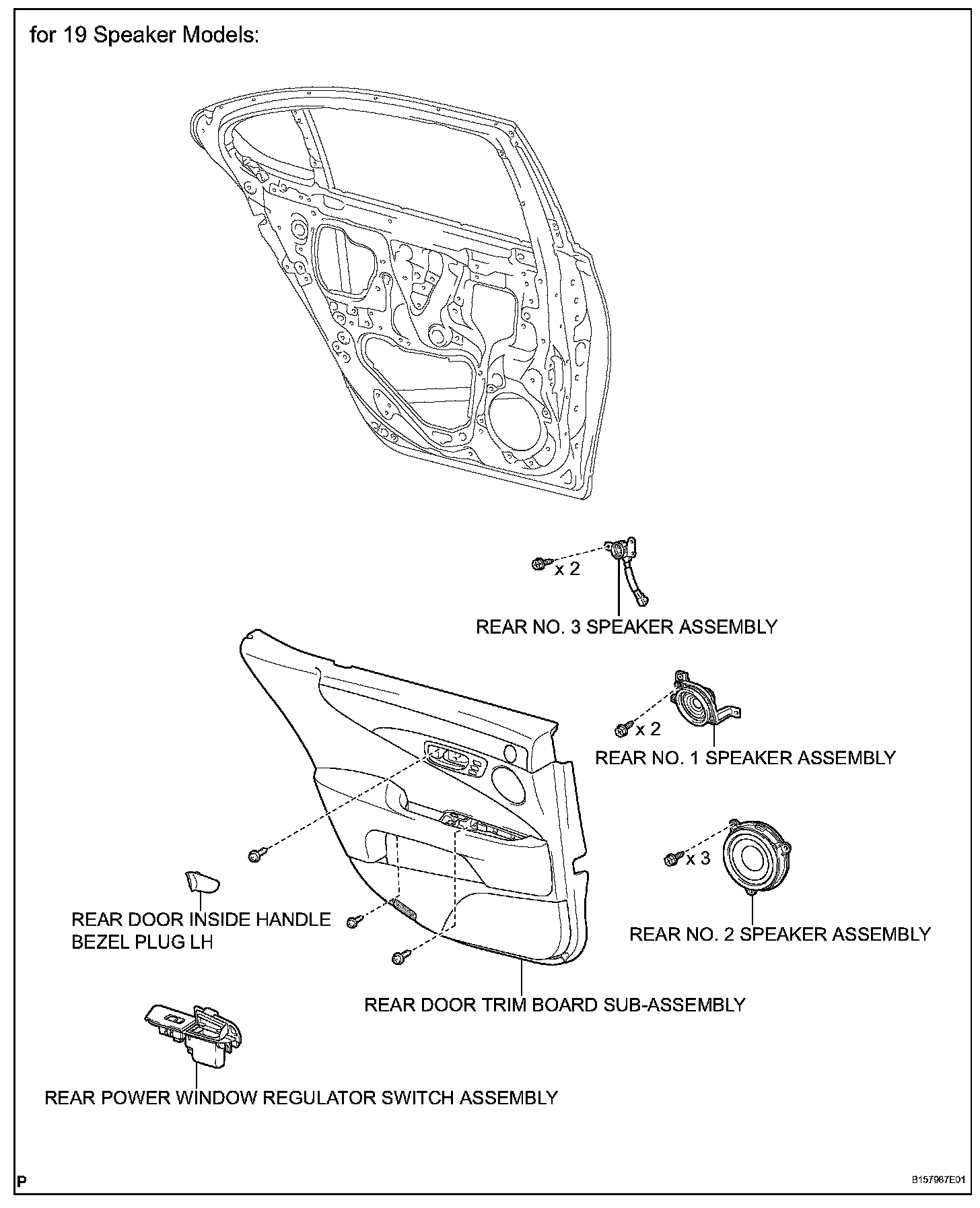 for 19 Speaker Models:

x 2

REAR NO. 3 SPEAKER ASSEMBLY

x 2

REAR NO. 1 SPEAKER ASSEMBLY

x 3

REAR NO. 2 SPEAKER ASSEMBLY

REAR DOOR INSIDE HANDLE BEZEL PLUG LH

REAR DOOR TRIM BOARD SUB-ASSEMBLY

REAR POWER WINDOW REGULATOR SWITCH ASSEMBLY

P

B157987E01