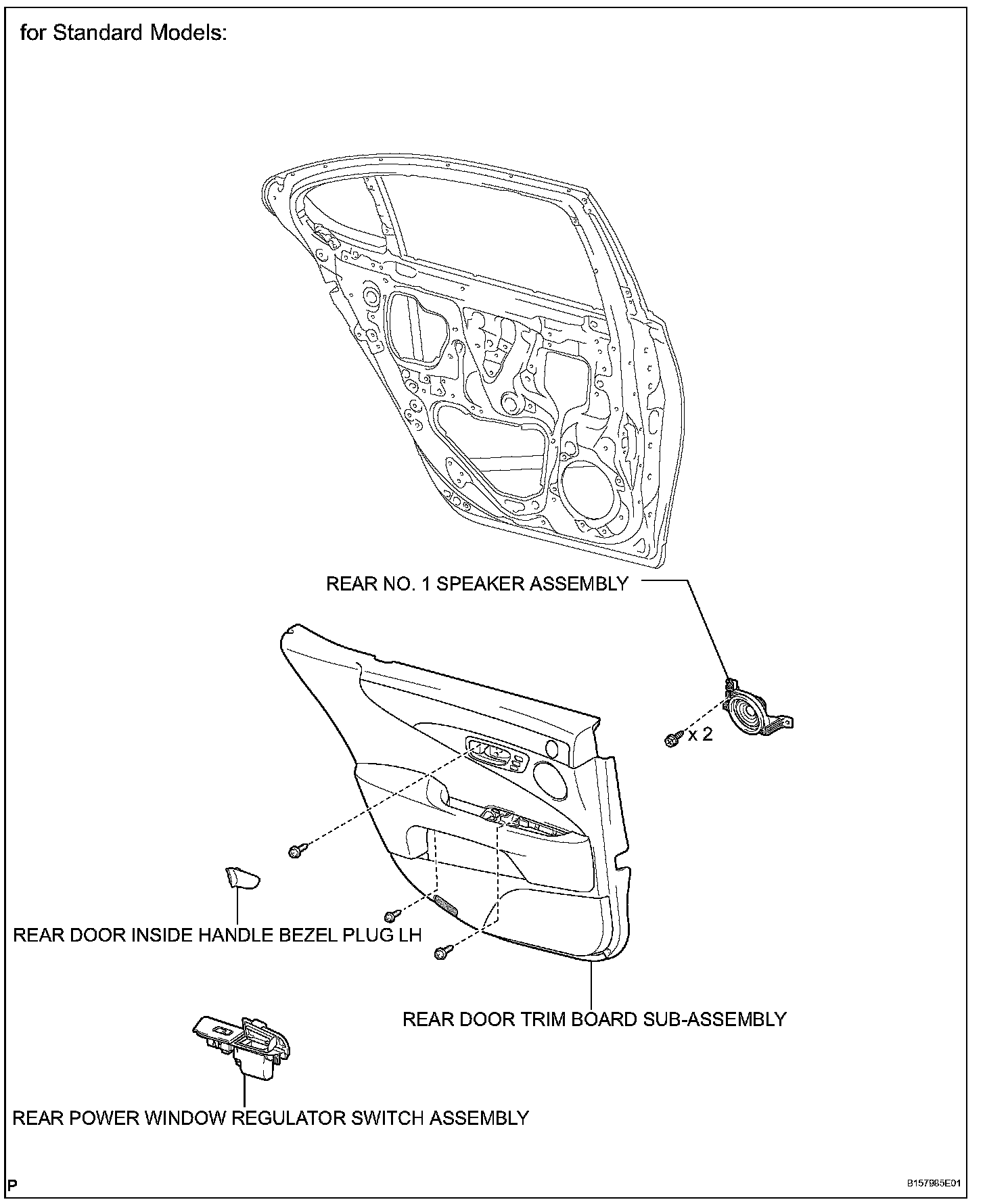 for Standard Models:

REAR NO. 1 SPEAKER ASSEMBLY

x 2

REAR DOOR INSIDE HANDLE BEZEL PLUG LH

REAR DOOR TRIM BOARD SUB-ASSEMBLY

REAR POWER WINDOW REGULATOR SWITCH ASSEMBLY

P

B157985E01