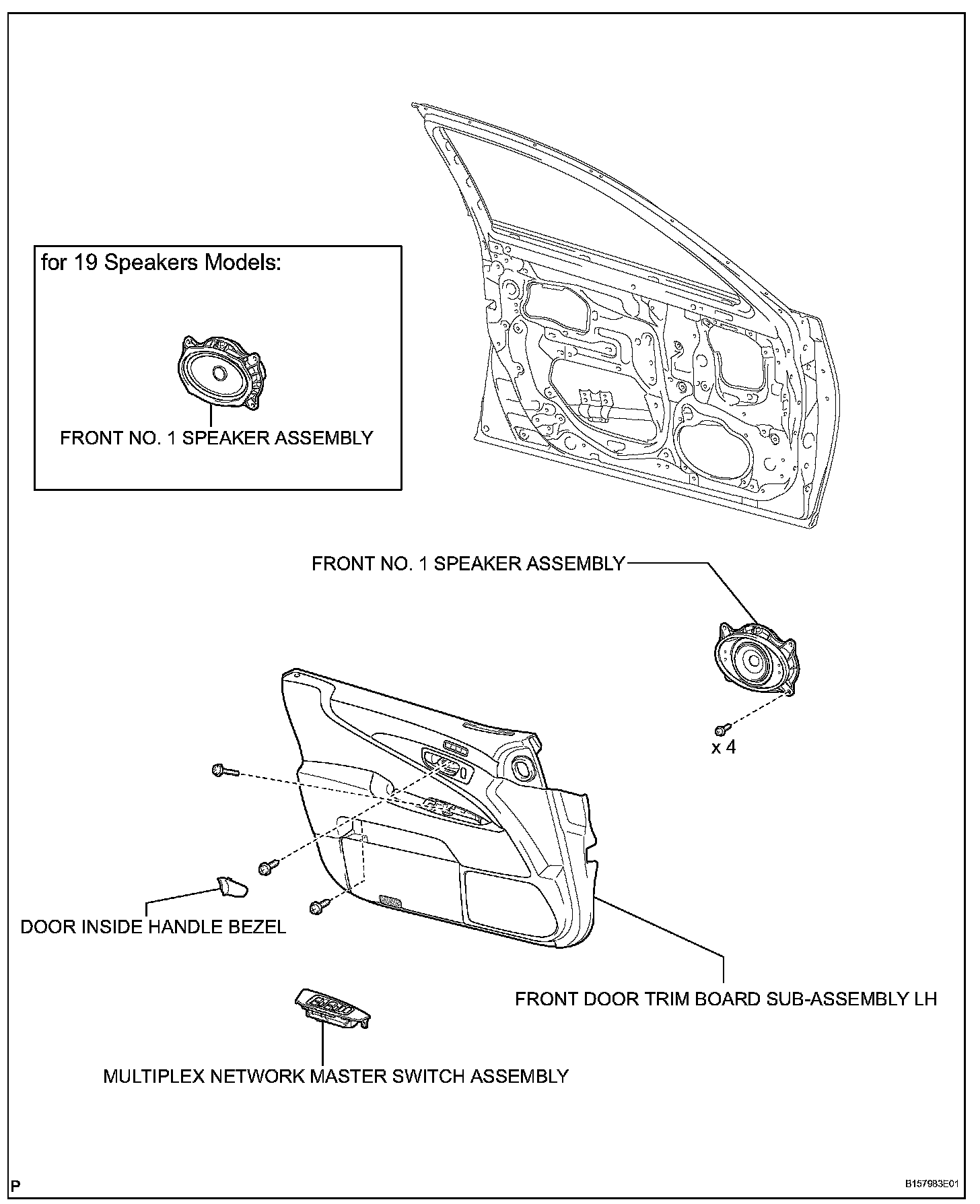 for 19 Speakers Models:

FRONT NO. 1 SPEAKER ASSEMBLY

FRONT NO. 1 SPEAKER ASSEMBLY

x 4

DOOR INSIDE HANDLE BEZEL

FRONT DOOR TRIM BOARD SUB-ASSEMBLY LH

MULTIPLEX NETWORK MASTER SWITCH ASSEMBLY

P

B157983E01