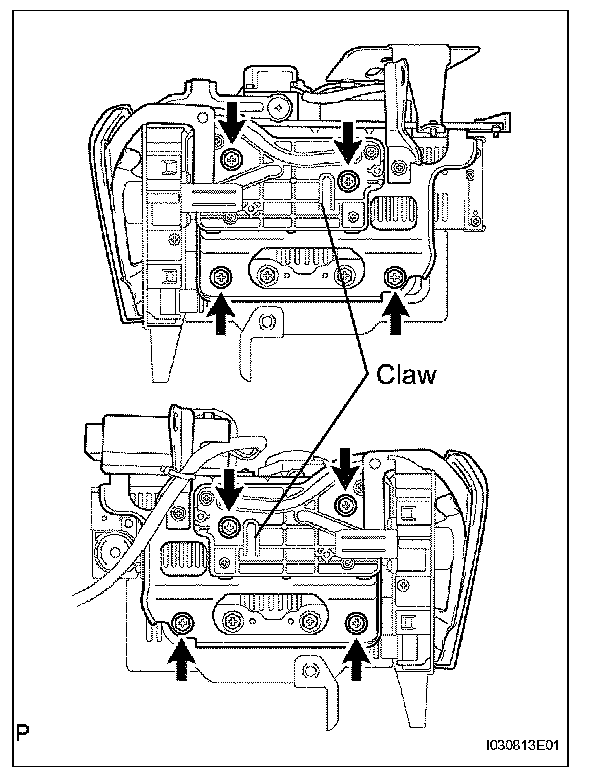 Claw

P

I030813E01