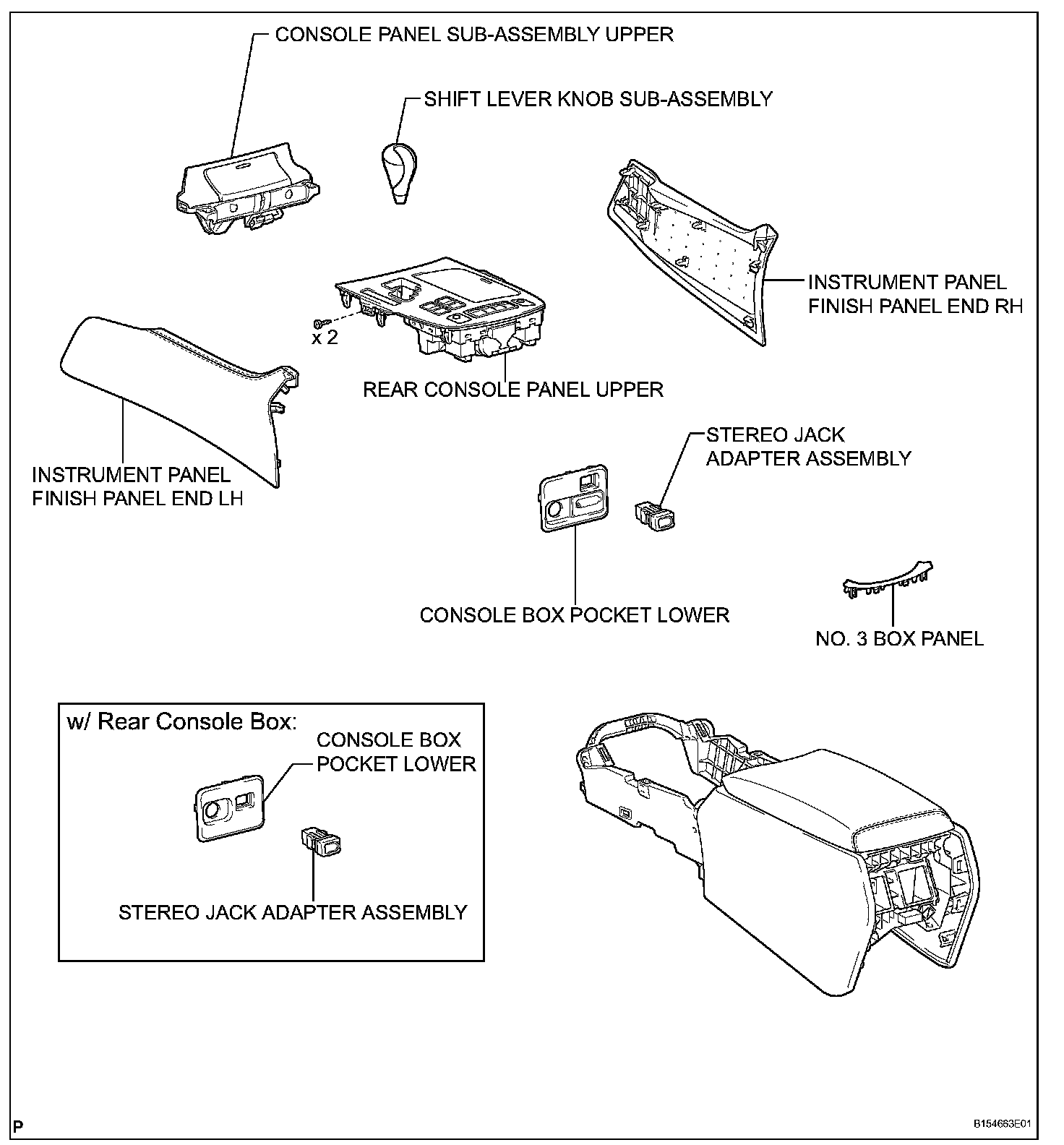 CONSOLE PANEL SUB-ASSEMBLY UPPER

SHIFT LEVER KNOB SUB-ASSEMBLY

INSTRUMENT PANEL FINISH PANEL END RH

x 2

REAR CONSOLE PANEL UPPER

INSTRUMENT PANEL FINISH PANEL END LH

STEREO JACK ADAPTER ASSEMBLY

CONSOLE BOX POCKET LOWER

NO. 3 BOX PANEL

w/ Rear Console Box:

CONSOLE BOX POCKET LOWER

STEREO JACK ADAPTER ASSEMBLY

P

B154663E01