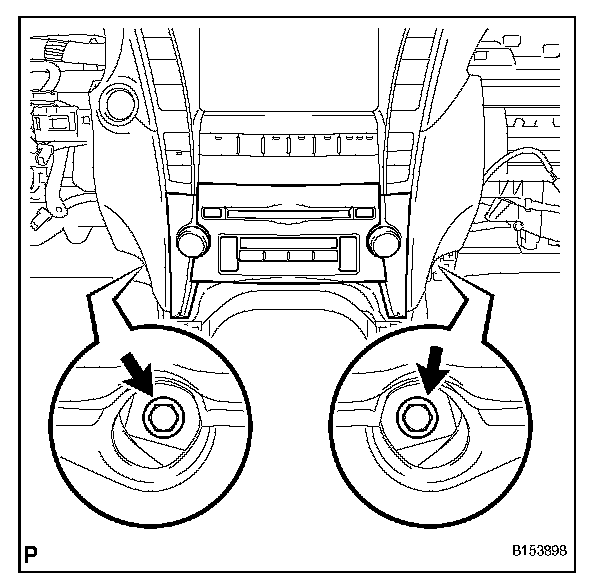 P

B153898