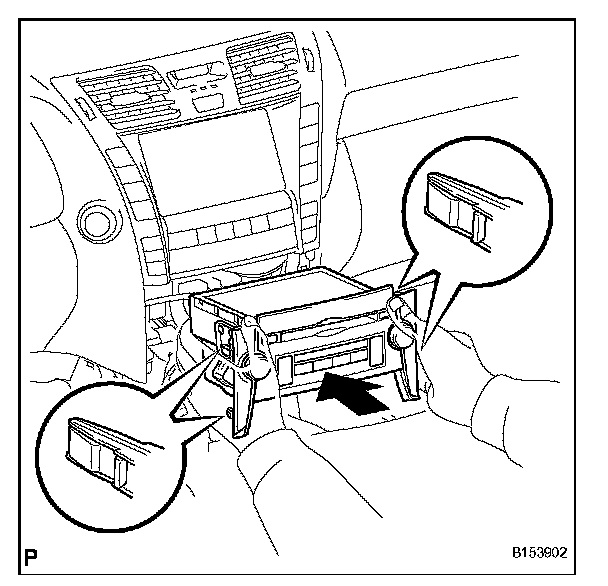 P

B153902