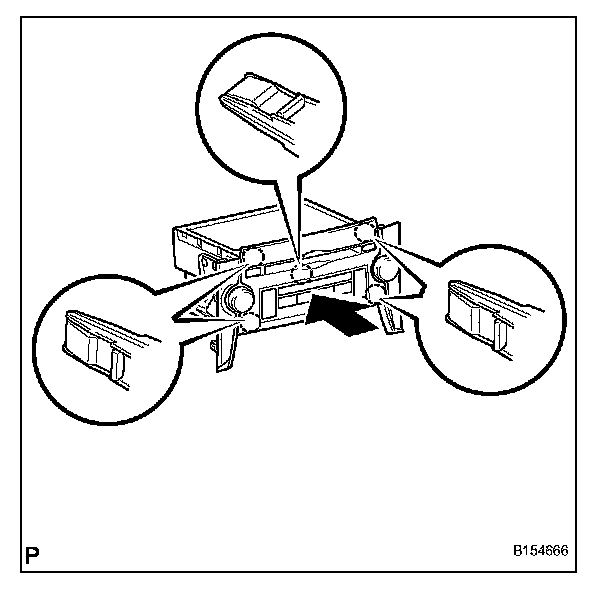 P

B154666