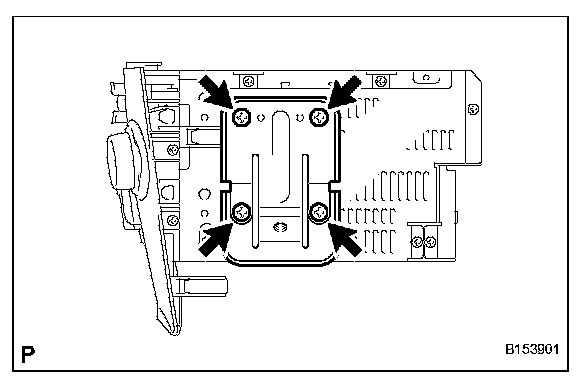 P

B153901