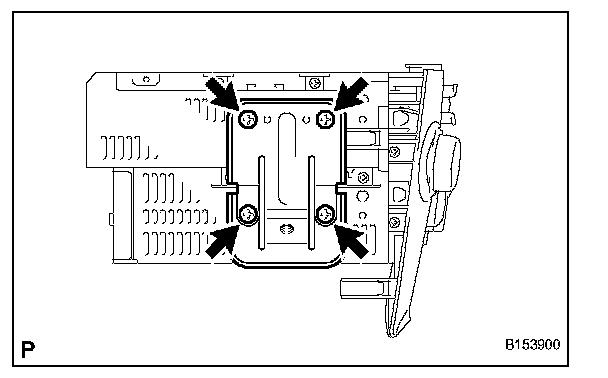 P

B153900