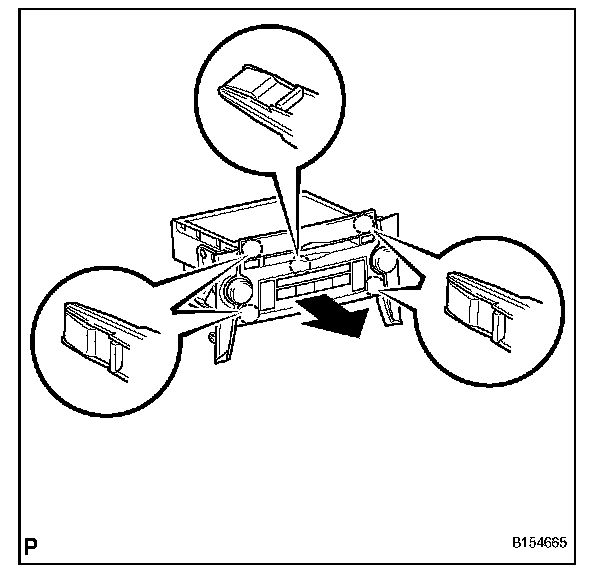 P

B154665