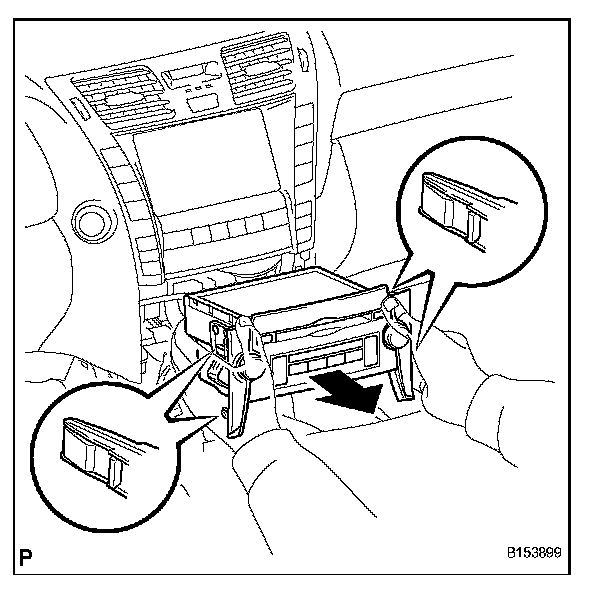 P

B153899