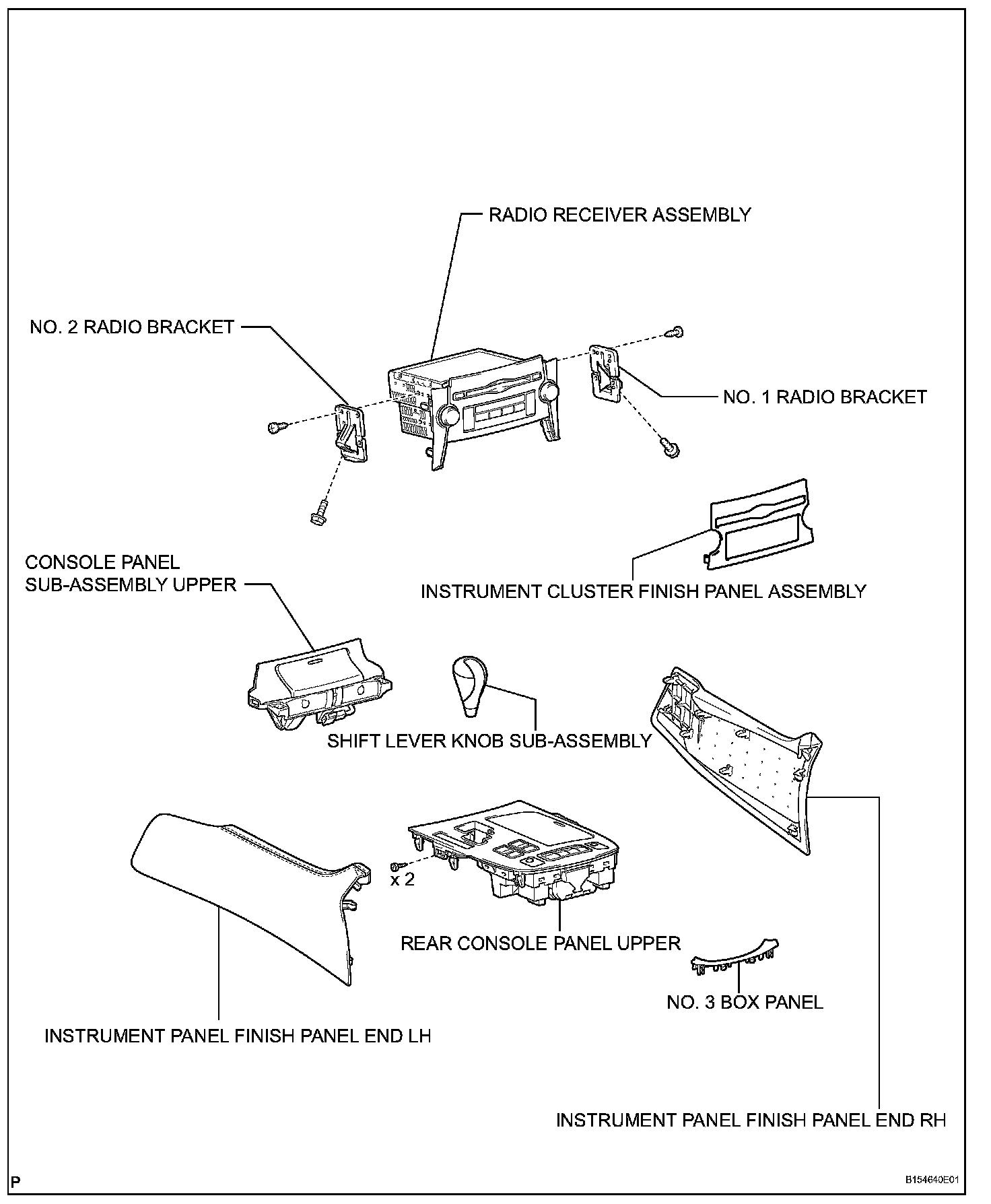 RADIO RECEIVER ASSEMBLY

NO. 2 RADIO BRACKET

NO. 1 RADIO BRACKET

CONSOLE PANEL SUB-ASSEMBLY UPPER

INSTRUMENT CLUSTER FINISH PANEL ASSEMBLY

SHIFT LEVER KNOB SUB-ASSEMBLY

x 2

REAR CONSOLE PANEL UPPER

NO. 3 BOX PANEL

INSTRUMENT PANEL FINISH PANEL END LH

INSTRUMENT PANEL FINISH PANEL END RH

P

B154640E01