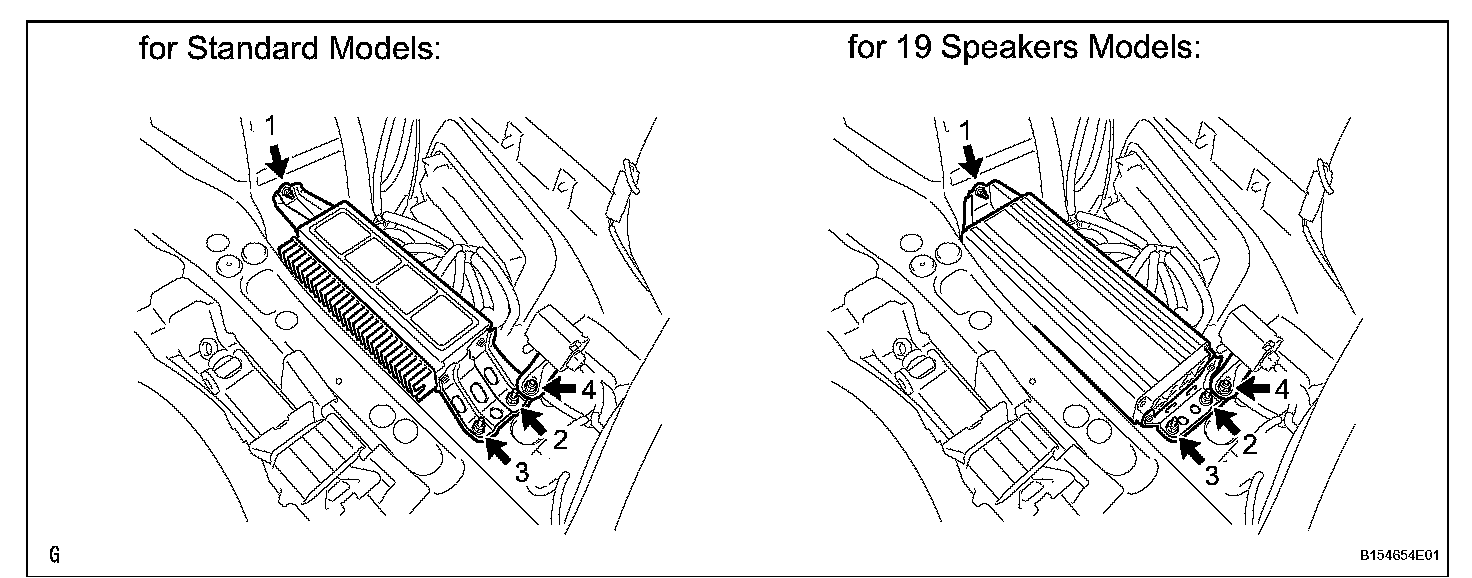 for Standard Models:

1
4
2
3

for 19 Speakers Models:

1
4
2
3

G

B154654E01