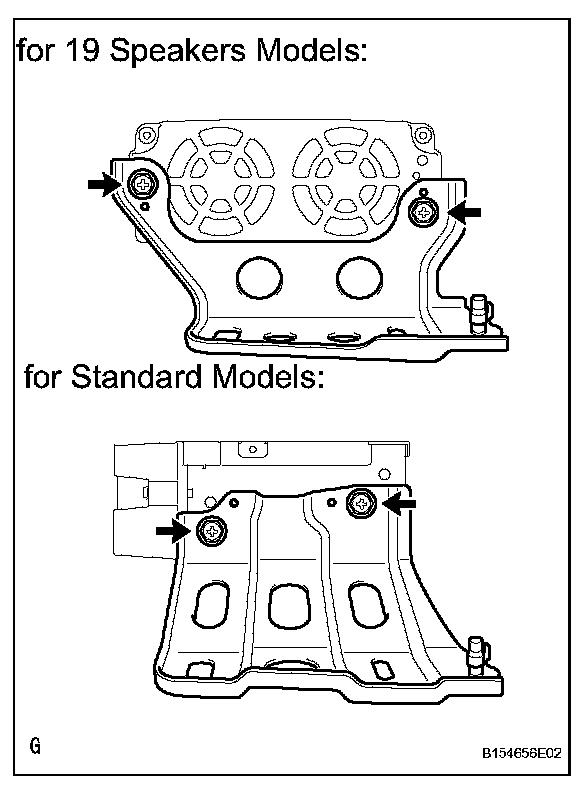 for 19 Speakers Models:

for Standard Models:

G

B154656E02