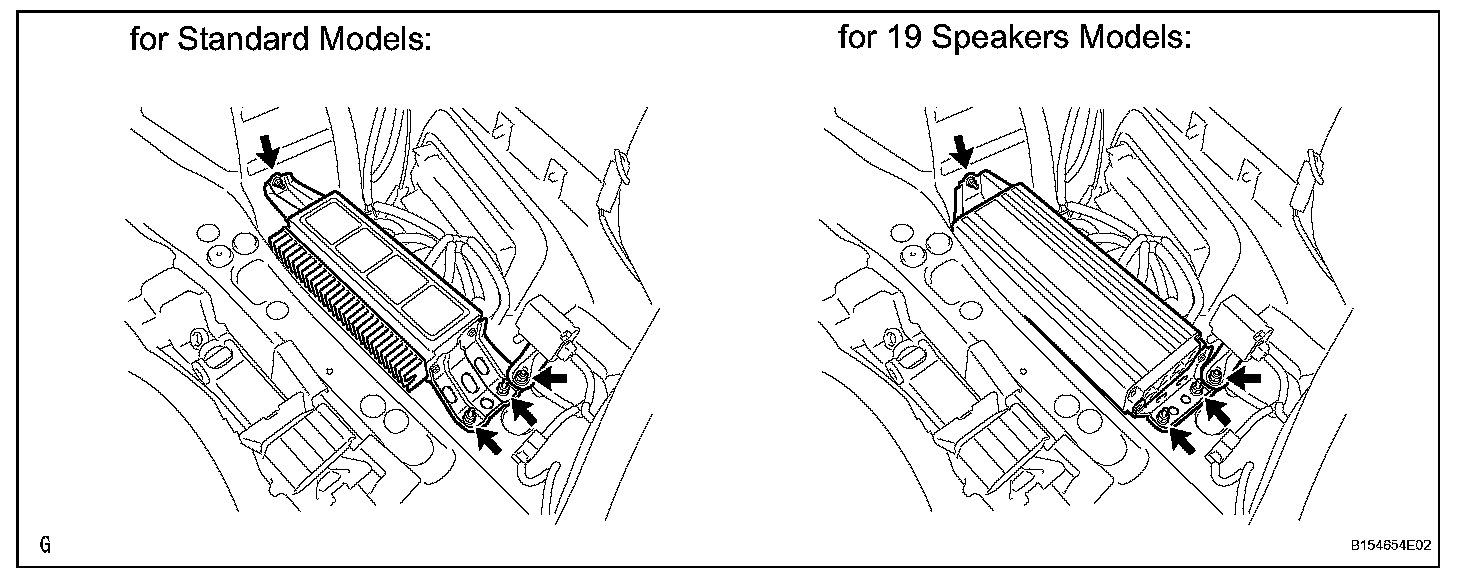 for Standard Models:

for 19 Speakers Models:

G

B154654E02