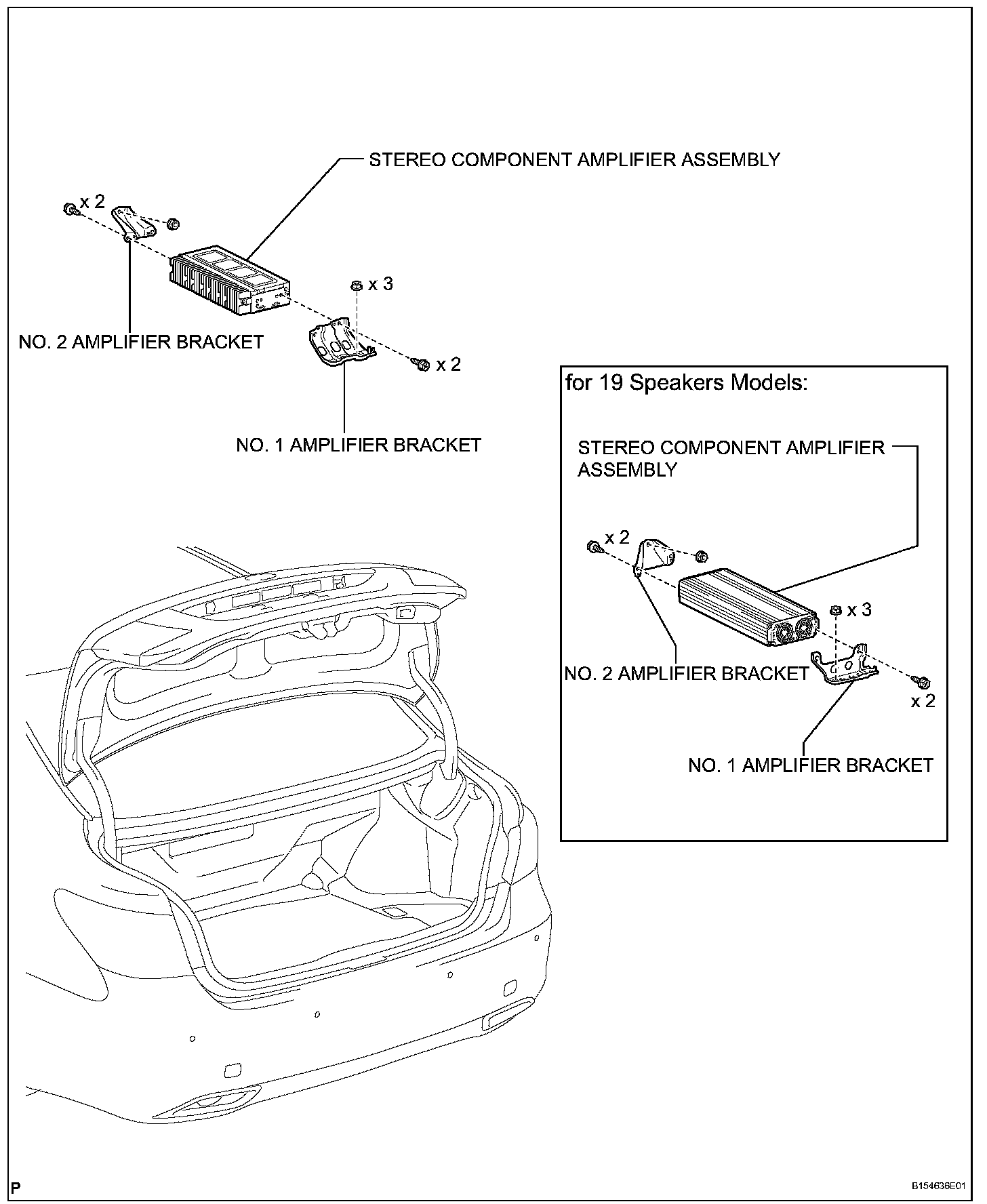 STEREO COMPONENT AMPLIFIER ASSEMBLY

x 2

x 3

NO. 2 AMPLIFIER BRACKET

x 2

NO. 1 AMPLIFIER BRACKET

for 19 Speakers Models:

STEREO COMPONENT AMPLIFIER ASSEMBLY

x 2

x 3

NO. 2 AMPLIFIER BRACKET

x 2

NO. 1 AMPLIFIER BRACKET

P

B154636E01