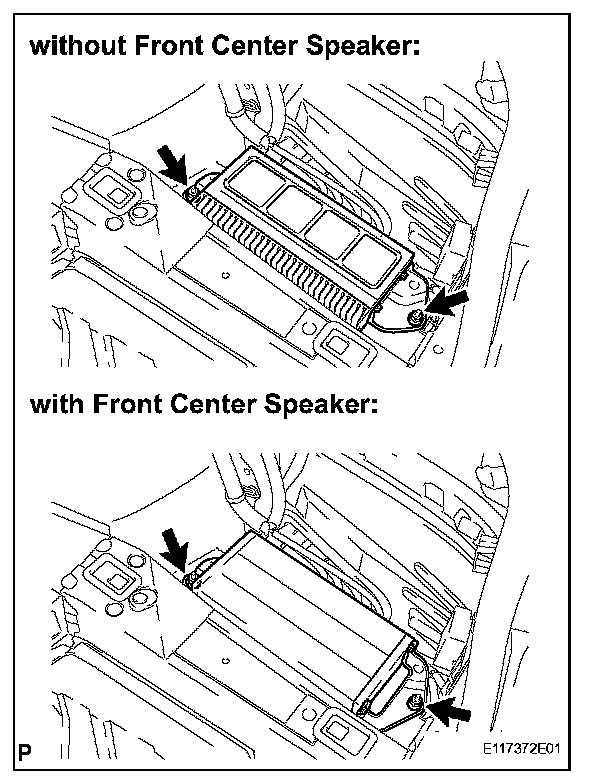 without Front Center Speaker:

with Front Center Speaker:

P

E117372E01