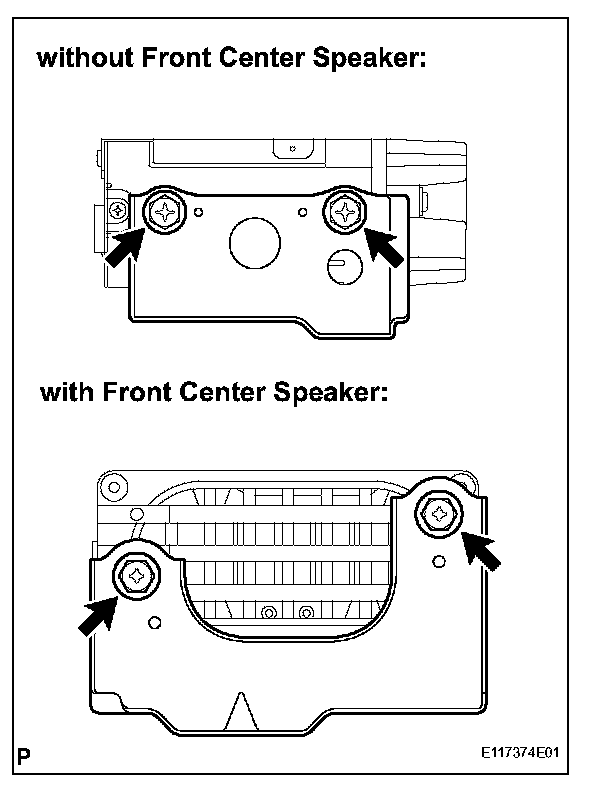 without Front Center Speaker:

with Front Center Speaker:

P

E117374E01