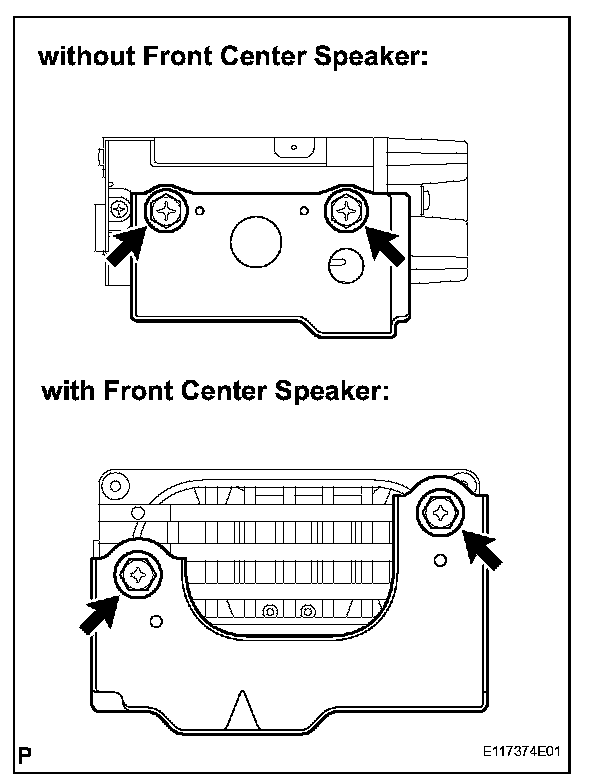 without Front Center Speaker:

with Front Center Speaker:

P

E117374E01