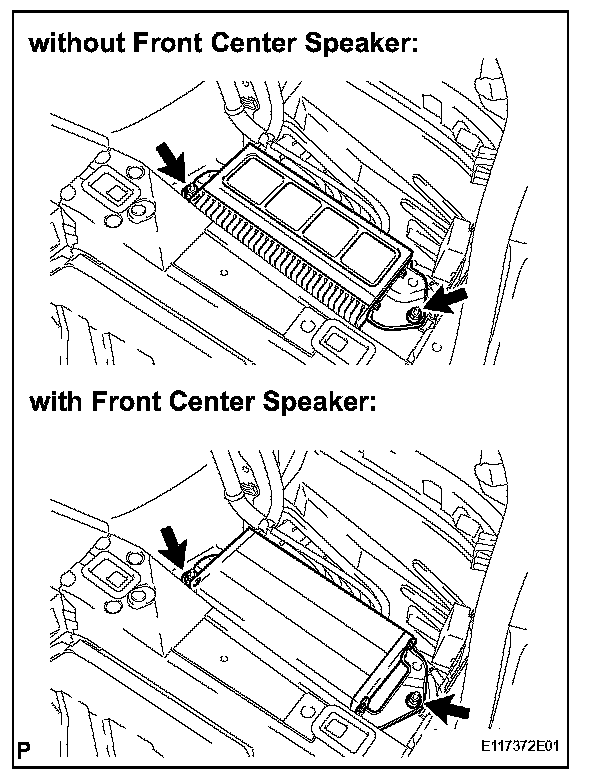 without Front Center Speaker:

with Front Center Speaker:

P

E117372E01